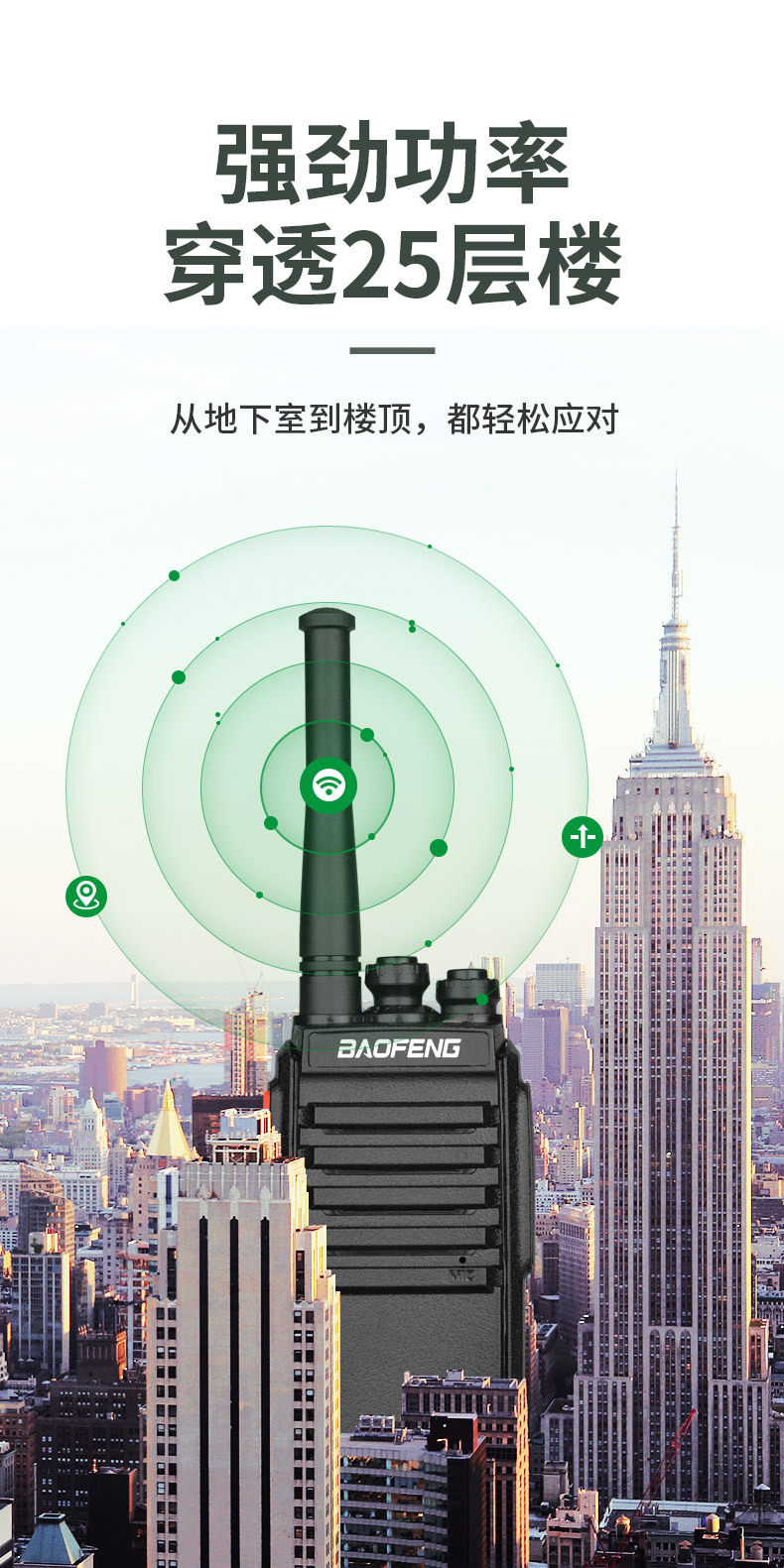 强劲功率
穿透25层楼

从地下室到楼顶，都轻松应对

BAOFENG

MIC