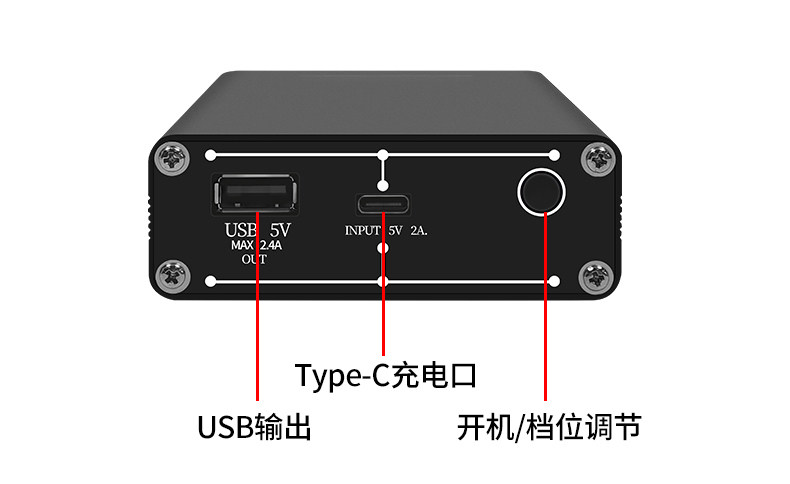 USB 5V
MAX 2.4A
OUT

INPUT 5V 2A.

Type-C充电口

USB输出

开机/档位调节