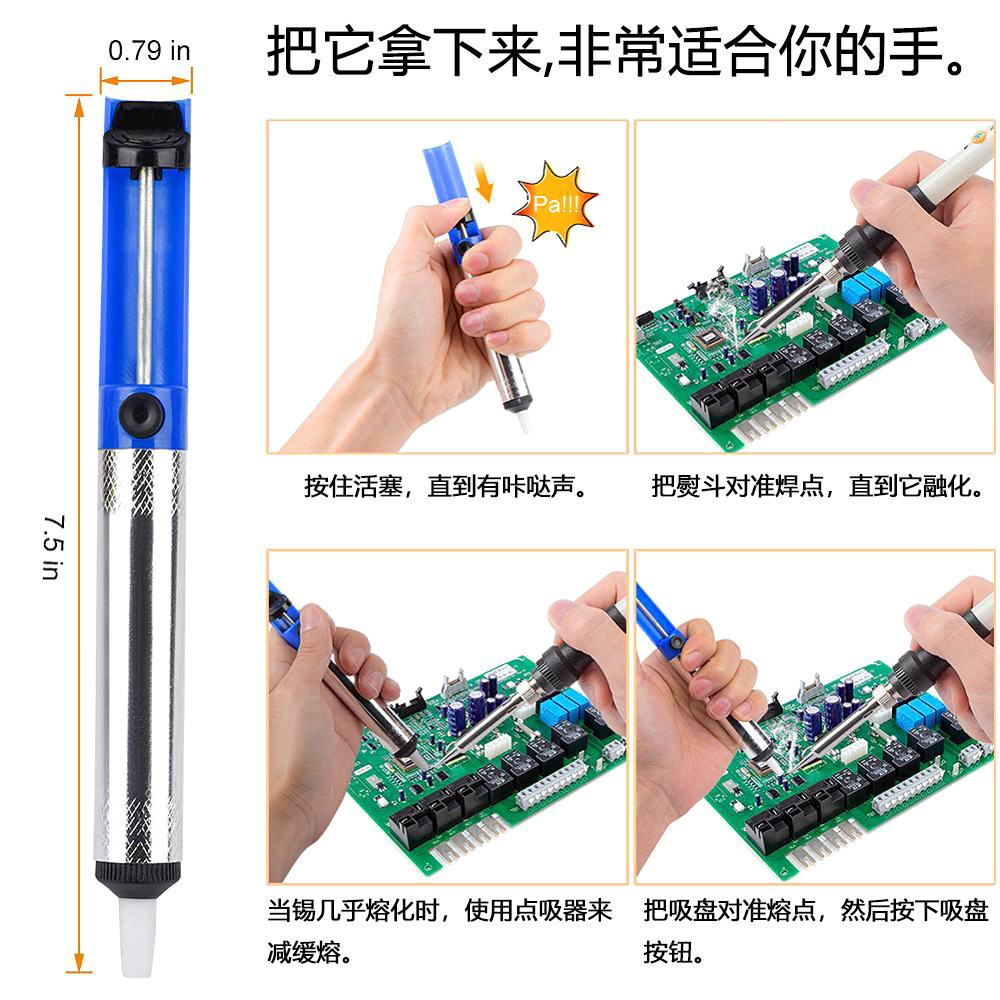 0.79 in

7.5 in

把它拿下来,非常适合你的手。

Pa!!!

按住活塞，直到有咔哒声。

把熨斗对准焊点，直到它融化。

当锡几乎熔化时，使用点吸器来减缓熔。

把吸盘对准熔点，然后按下吸盘按钮。