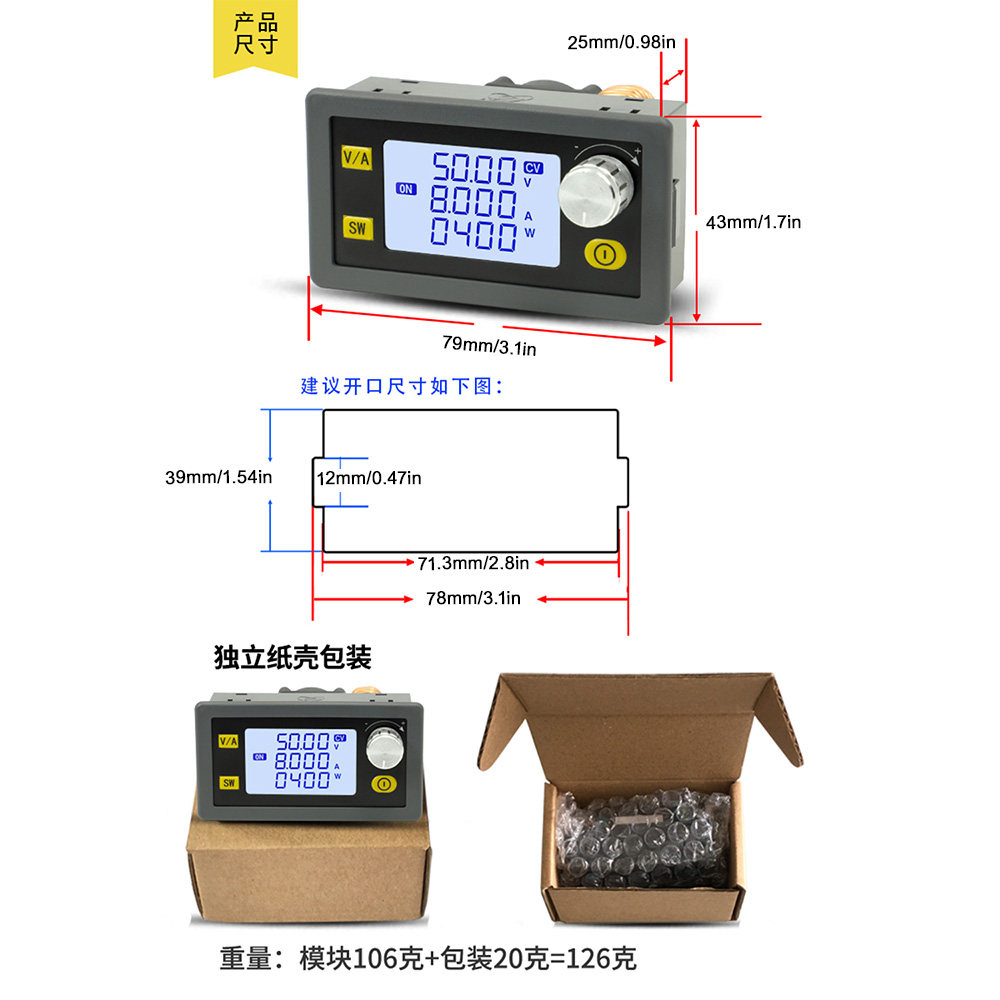 产品尺寸

25mm/0.98in

V/A

SW

ON

50.00 CV V

8.000 A

0400 W

43mm/1.7in

79mm/3.1in

建议开口尺寸如下图：

39mm/1.54in

12mm/0.47in

71.3mm/2.8in

78mm/3.1in

独立纸壳包装

V/A

SW

ON

50.00 CV V

8.000 A

0400 W

重量：模块106克+包装20克=126克