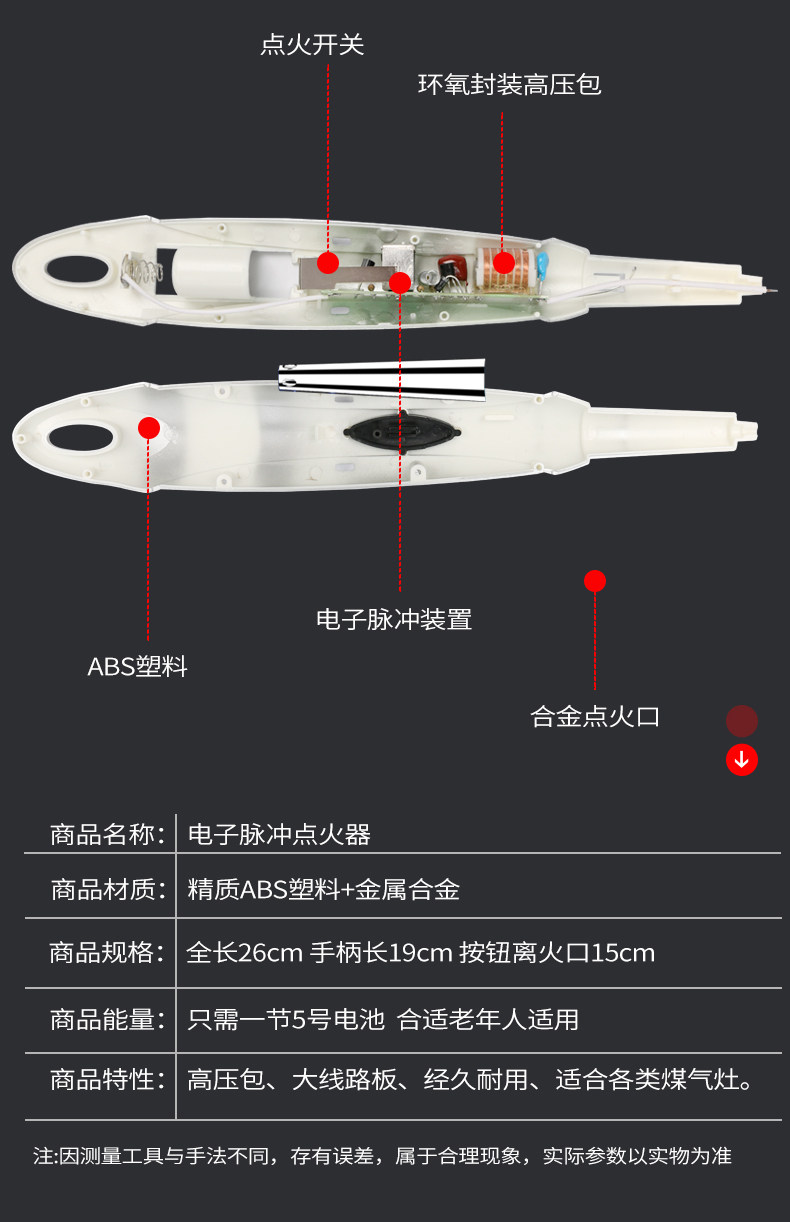 点火开关

环氧封装高压包

电子脉冲装置

ABS塑料

合金点火口

| 商品名称: | 电子脉冲点火器 |
|---|---|
| 商品材质: | 精质ABS塑料+金属合金 |
| 商品规格: | 全长26cm 手柄长19cm 按钮离火口15cm |
| 商品能量: | 只需一节5号电池 合适老年人适用 |
| 商品特性: | 高压包、大线路板、经久耐用、适合各类煤气灶。 |

注:因测量工具与手法不同，存有误差，属于合理现象，实际参数以实物为准