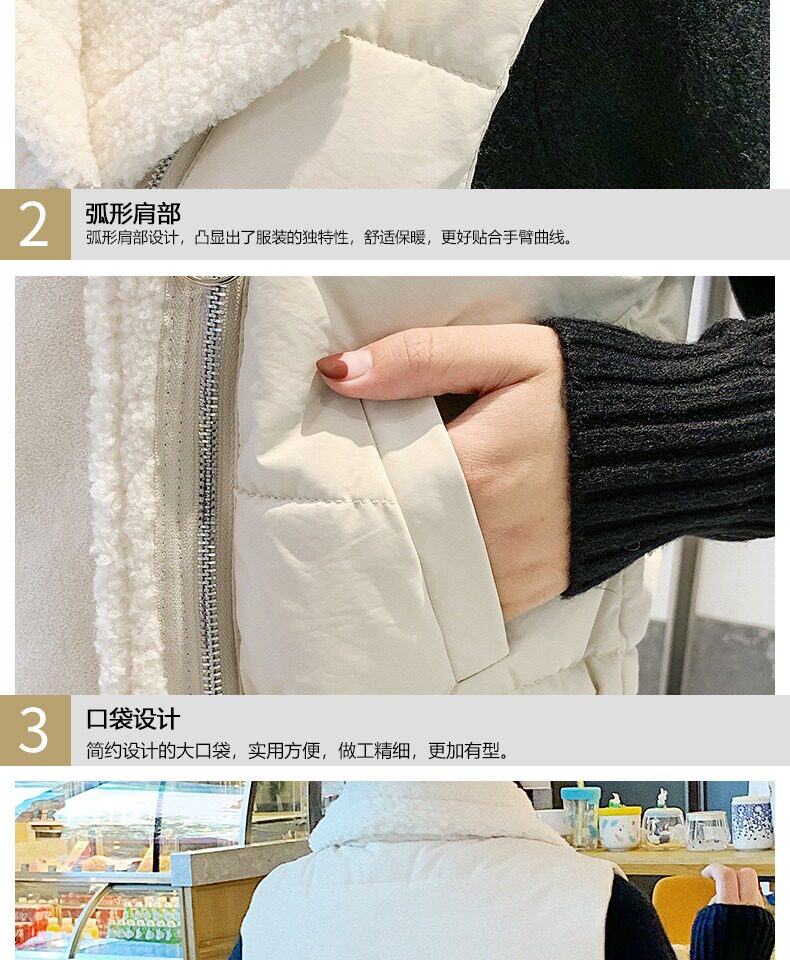 2
弧形肩部
弧形肩部设计，凸显出了服装的独特性，舒适保暖，更好贴合手臂曲线。

3
口袋设计
简约设计的大口袋，实用方便，做工精细，更加有型。