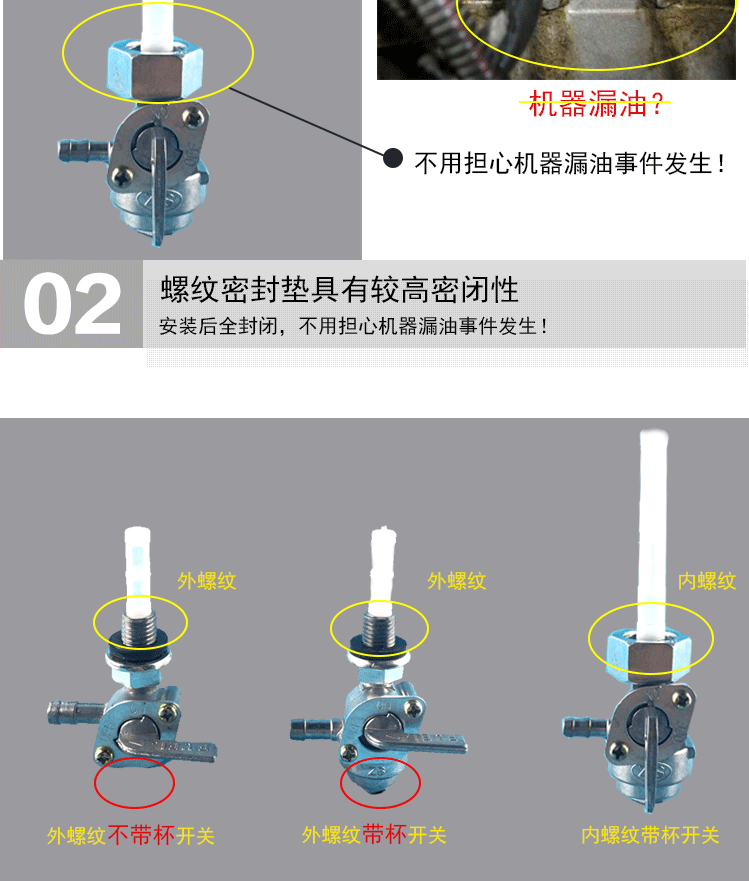 机器漏油？

不用担心机器漏油事件发生！

02

螺纹密封垫具有较高密闭性

安装后全封闭，不用担心机器漏油事件发生！

外螺纹

外螺纹

内螺纹

外螺纹不带杯开关

外螺纹带杯开关

内螺纹带杯开关