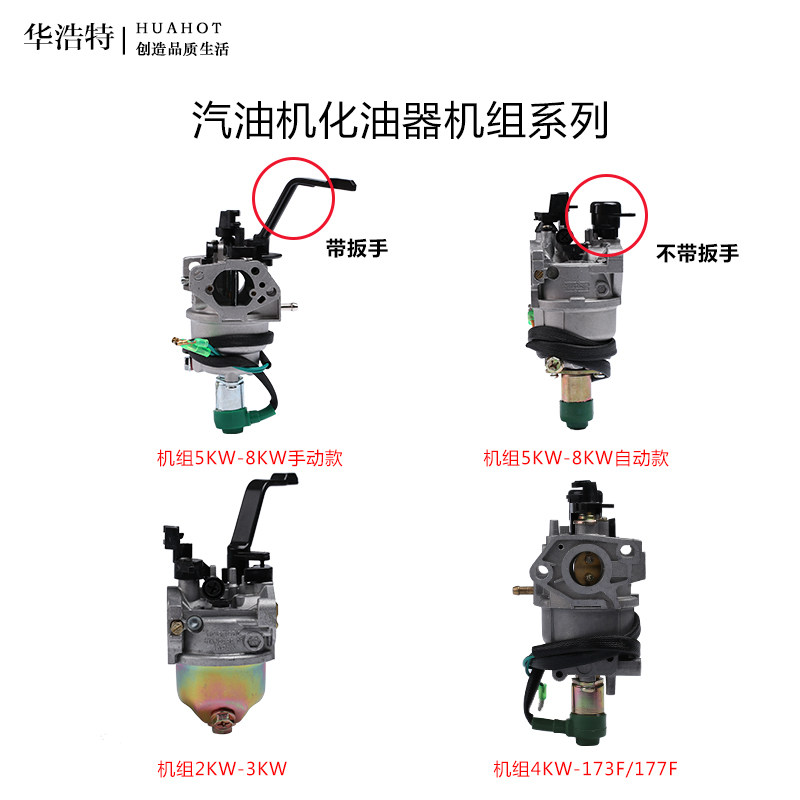 华浩特 | HUAHOT
创造品质生活

汽油机化油器机组系列

带扳手

不带扳手

机组5KW-8KW手动款

机组5KW-8KW自动款

机组2KW-3KW

机组4KW-173F/177F