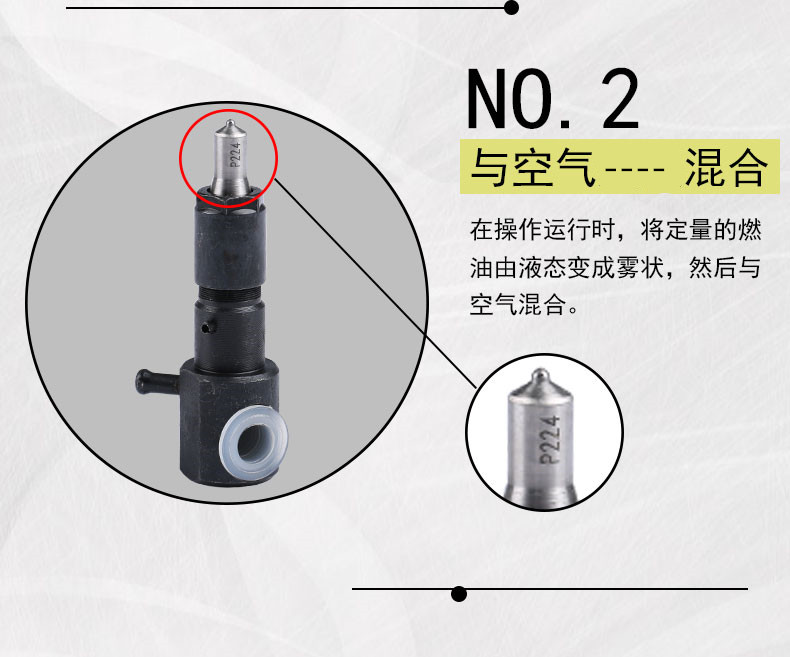 NO. 2

与空气---- 混合

在操作运行时，将定量的燃油由液态变成雾状，然后与空气混合。

P224

P224