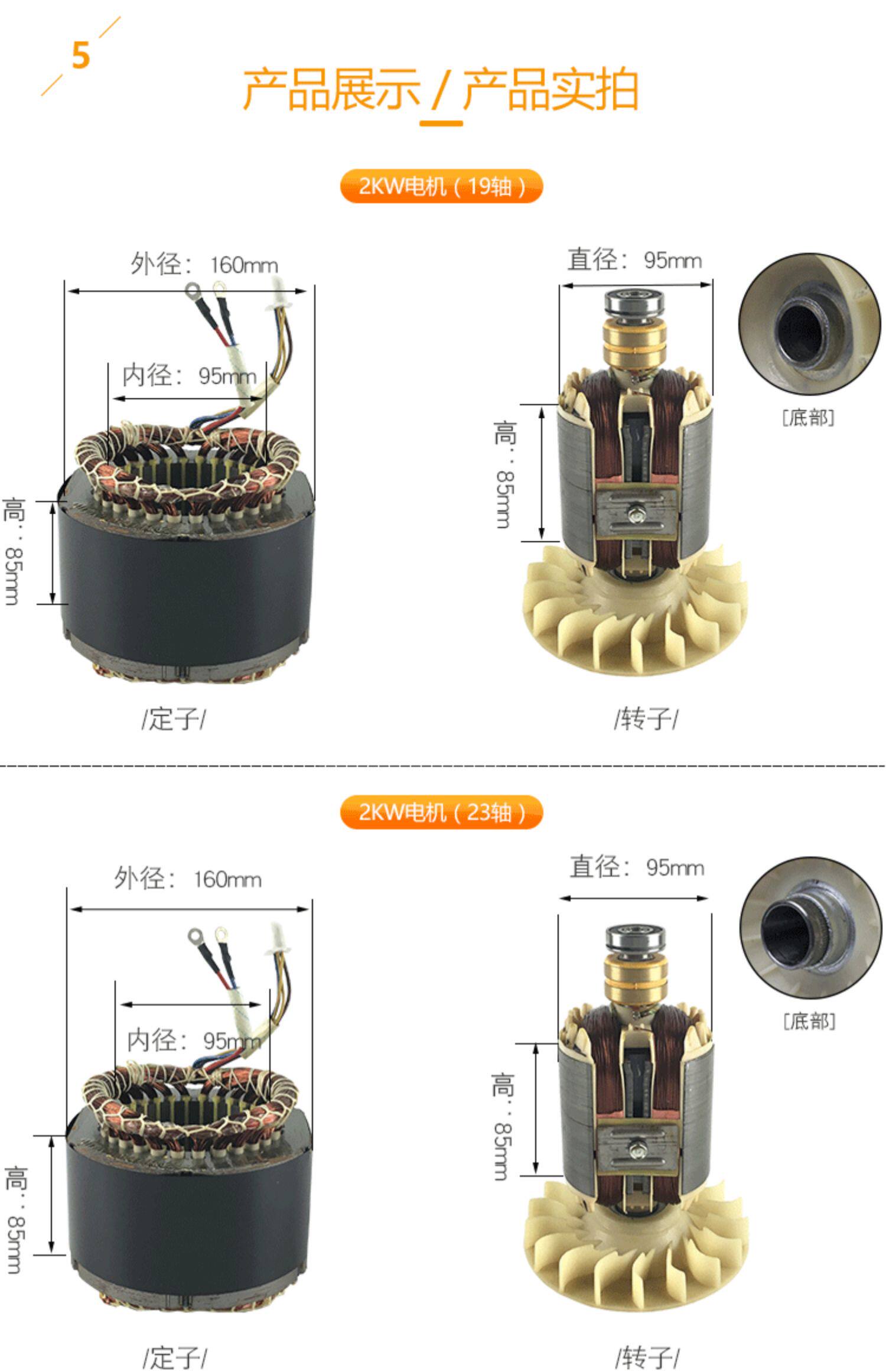 5

产品展示 / 产品实拍

2KW电机（19轴）

外径：160mm

内径：95mm

高：85mm

/定子/

直径：95mm

高：85mm

[底部]

/转子/

2KW电机（23轴）

外径：160mm

内径：95mm

高：85mm

/定子/

直径：95mm

高：85mm

[底部]

/转子/