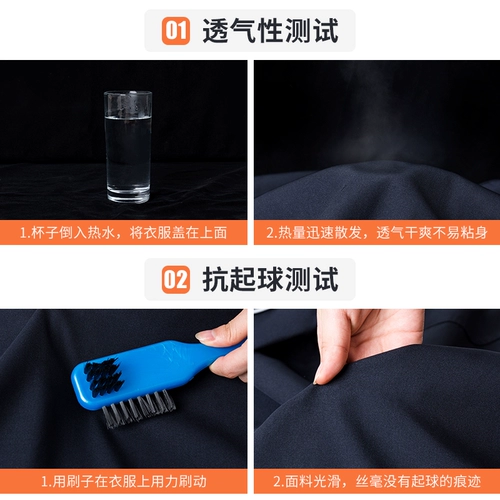 01 透气性测试

1.杯子倒入热水，将衣服盖在上面

2.热量迅速散发，透气干爽不易粘身

02 抗起球测试

1.用刷子在衣服上用力刷动

2.面料光滑，丝毫没有起球的痕迹