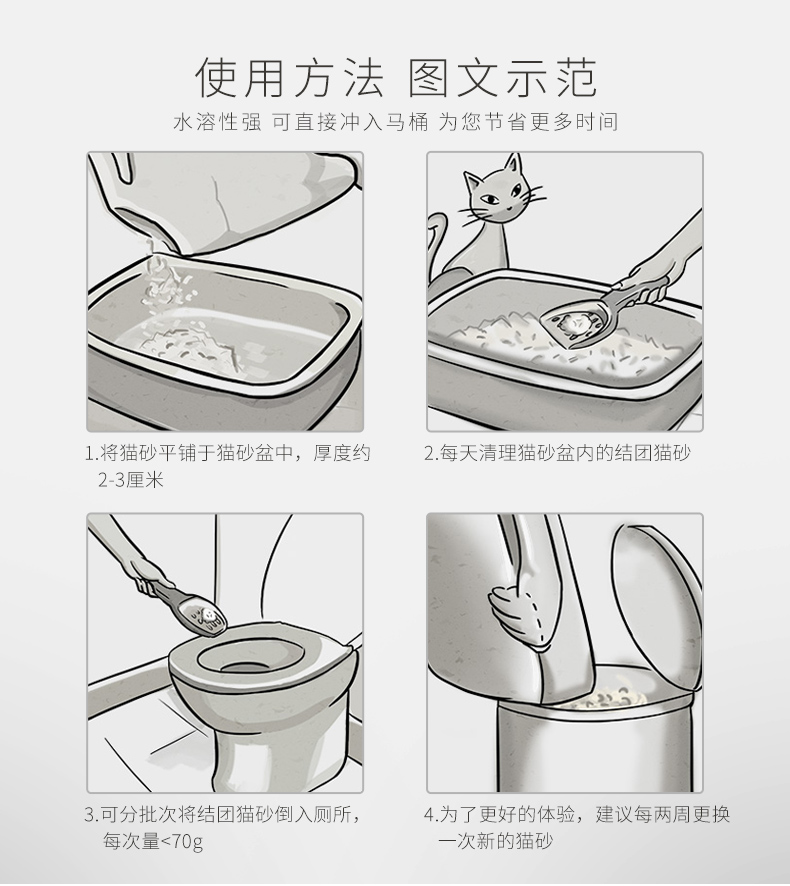 使用方法 图文示范

水溶性强 可直接冲入马桶 为您节省更多时间

1.将猫砂平铺于猫砂盆中，厚度约2-3厘米

2.每天清理猫砂盆内的结团猫砂

3.可分批次将结团猫砂倒入厕所，每次量<70g

4.为了更好的体验，建议每两周更换一次新的猫砂