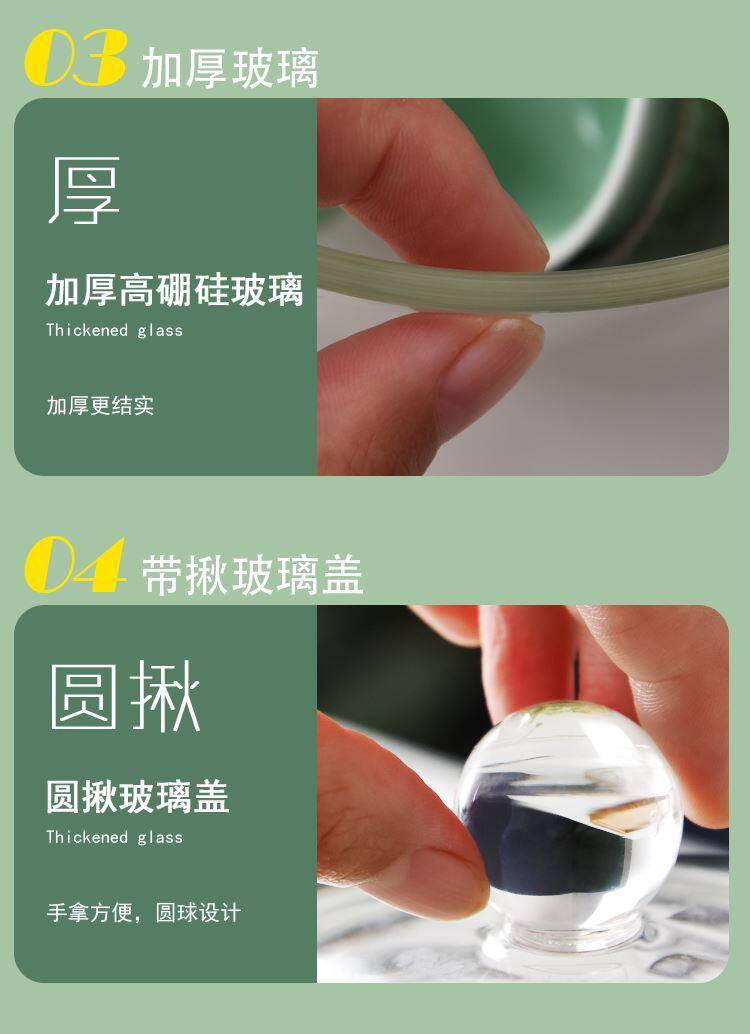 03 加厚玻璃

厚

加厚高硼硅玻璃

Thickened glass

加厚更结实

04 带揪玻璃盖

圆揪

圆揪玻璃盖

Thickened glass

手拿方便，圆球设计