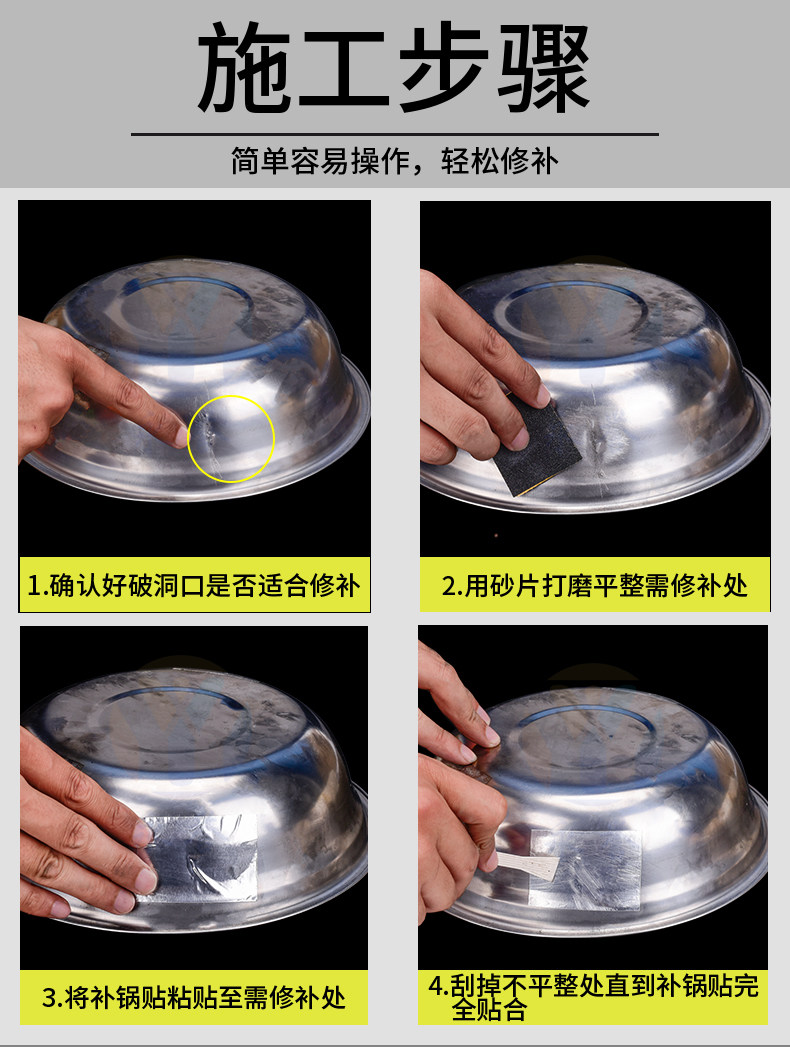 施工步骤

简单容易操作，轻松修补

1.确认好破洞口是否适合修补

2.用砂片打磨平整需修补处

3.将补锅贴粘贴至需修补处

4.刮掉不平整处直到补锅贴完全贴合