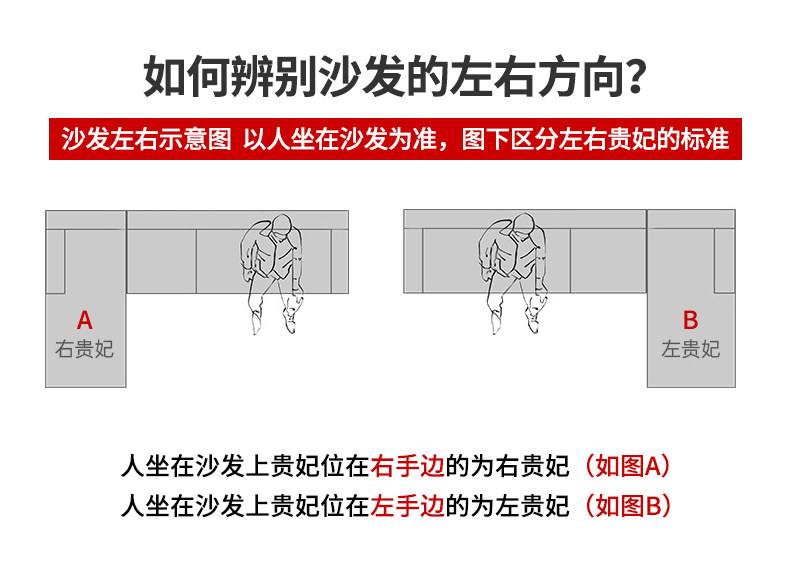 如何辨别沙发的左右方向？

沙发左右示意图 以人坐在沙发为准，图下区分左右贵妃的标准

A
右贵妃

B
左贵妃

人坐在沙发上贵妃位在右手边的为右贵妃（如图A）
人坐在沙发上贵妃位在左手边的为左贵妃（如图B）