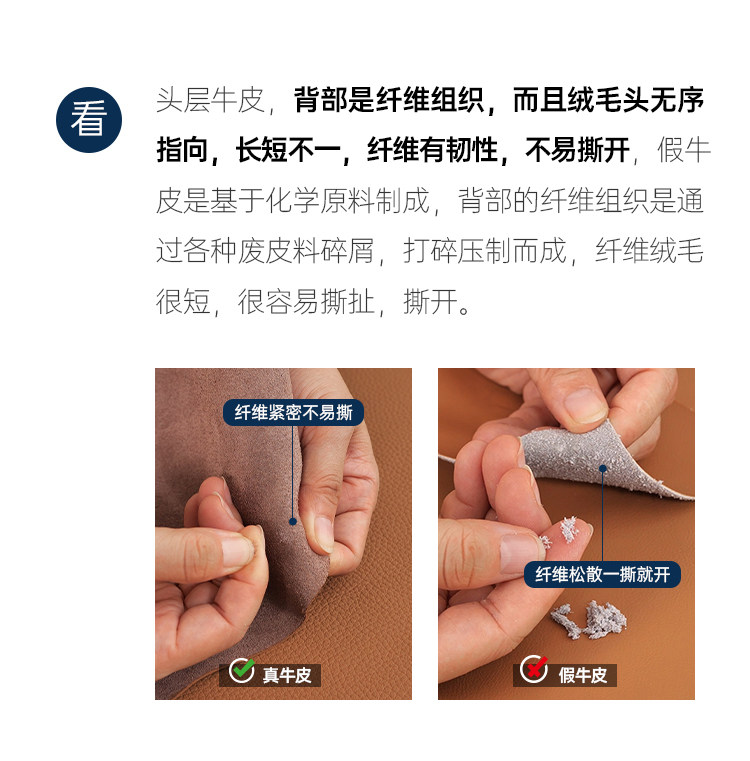 看

头层牛皮，背部是纤维组织，而且绒毛头无序指向，长短不一，纤维有韧性，不易撕开，假牛皮是基于化学原料制成，背部的纤维组织是通过各种废皮料碎屑，打碎压制而成，纤维绒毛很短，很容易撕扯，撕开。

纤维紧密不易撕

真牛皮

纤维松散一撕就开

假牛皮