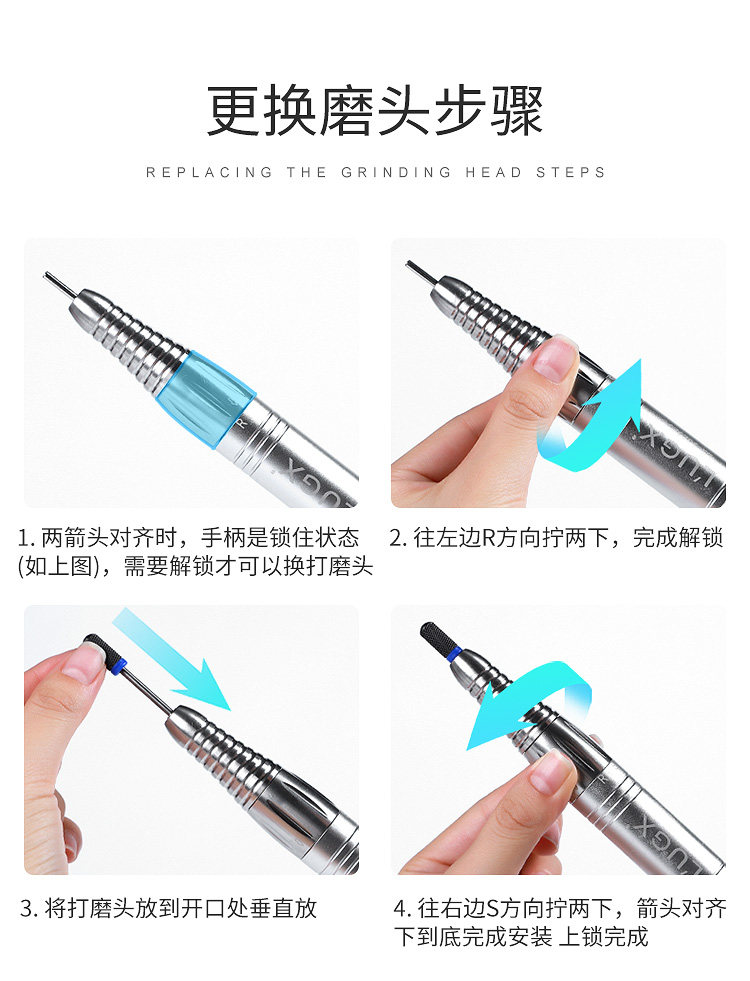 更换磨头步骤

REPLACING THE GRINDING HEAD STEPS

1. 两箭头对齐时，手柄是锁住状态(如上图)，需要解锁才可以换打磨头

2. 往左边R方向拧两下，完成解锁

3. 将打磨头放到开口处垂直放

4. 往右边S方向拧两下，箭头对齐下到底完成安装 上锁完成