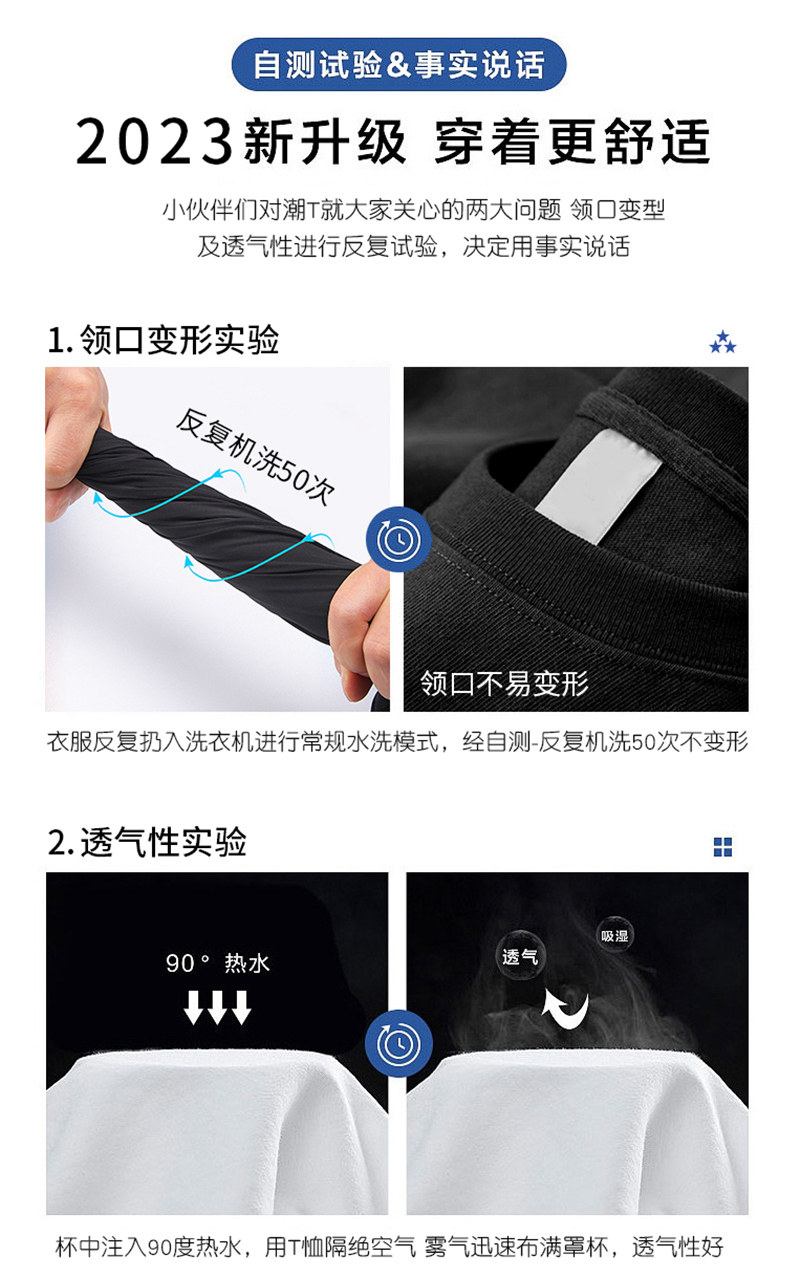 自测试验&事实说话

2023新升级 穿着更舒适

小伙伴们对潮T就大家关心的两大问题 领口变型及透气性进行反复试验，决定用事实说话

1. 领口变形实验

反复机洗50次

领口不易变形

衣服反复扔入洗衣机进行常规水洗模式，经自测-反复机洗50次不变形

2. 透气性实验

90° 热水

透气

吸湿

杯中注入90度热水，用T恤隔绝空气 雾气迅速布满罩杯，透气性好