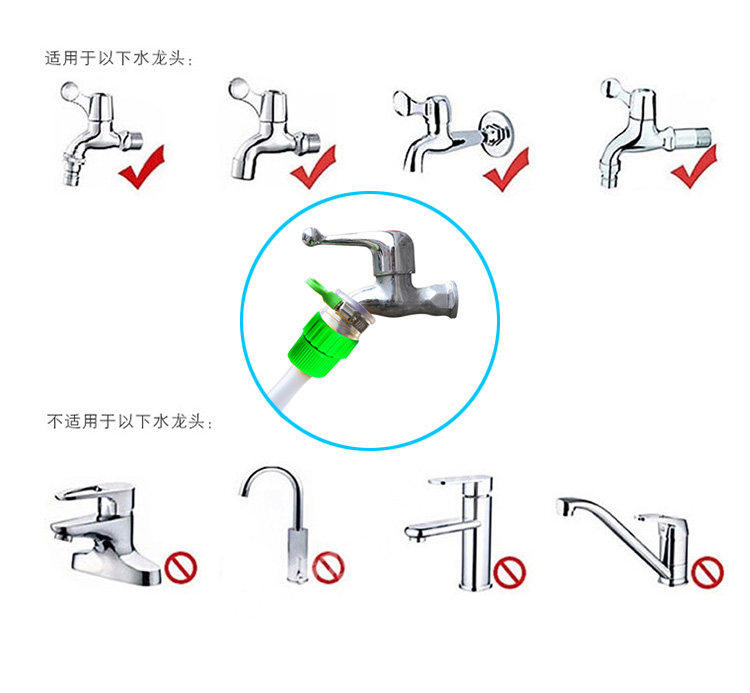 适用于以下水龙头：

不适用于以下水龙头：