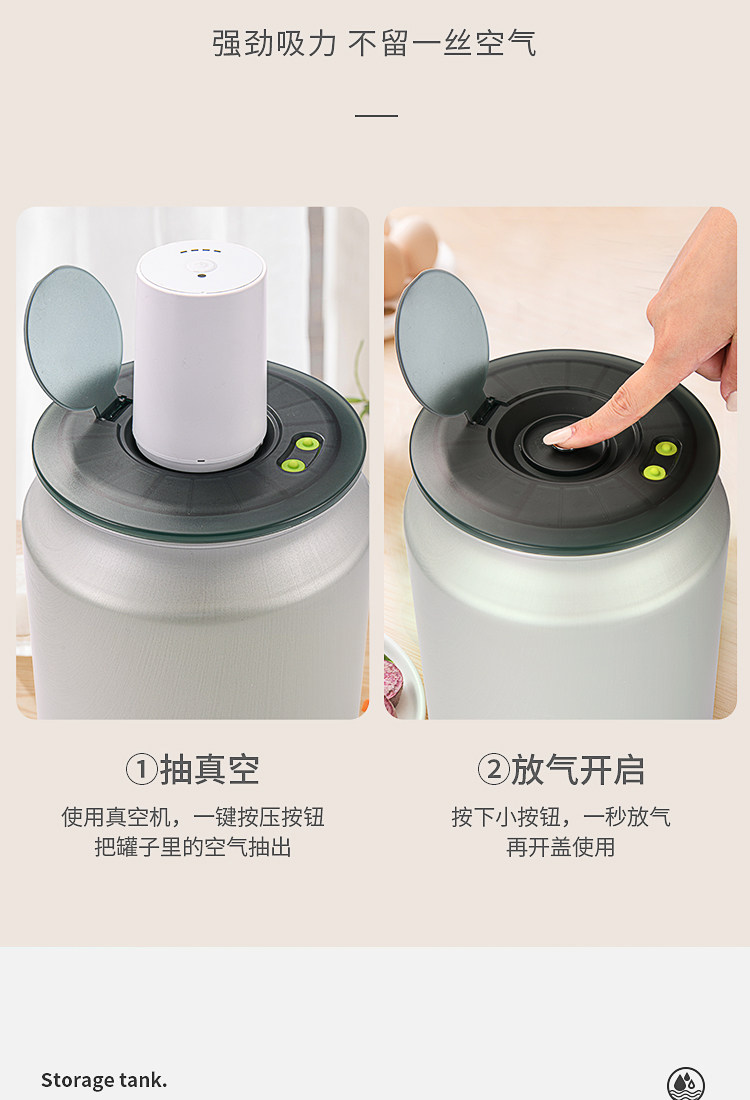 强劲吸力 不留一丝空气

①抽真空

使用真空机，一键按压按钮
把罐子里的空气抽出

②放气开启

按下小按钮，一秒放气
再开盖使用

Storage tank.