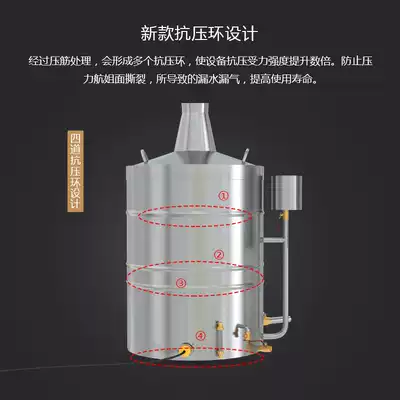 新款抗压环设计

经过压筋处理，会形成多个抗压环，使设备抗压受力强度提升数倍。防止压力航姐面撕裂，所导致的漏水漏气，提高使用寿命。

四道抗压环设计

①

②

③

④