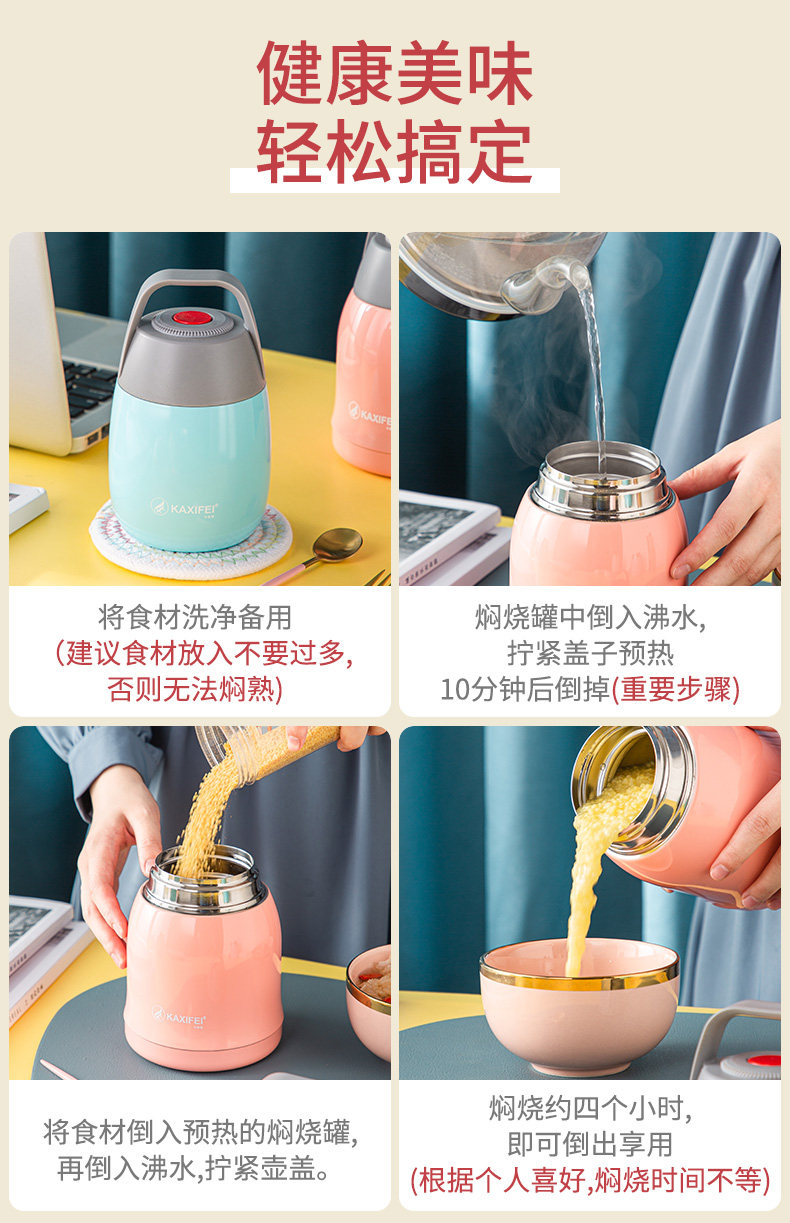 健康美味
轻松搞定

KAXIFEI

KAXIFEI

将食材洗净备用
(建议食材放入不要过多,
否则无法焖熟)

焖烧罐中倒入沸水,
拧紧盖子预热
10分钟后倒掉(重要步骤)

KAXIFEI

将食材倒入预热的焖烧罐,
再倒入沸水,拧紧壶盖。

焖烧约四个小时,
即可倒出享用
(根据个人喜好,焖烧时间不等)