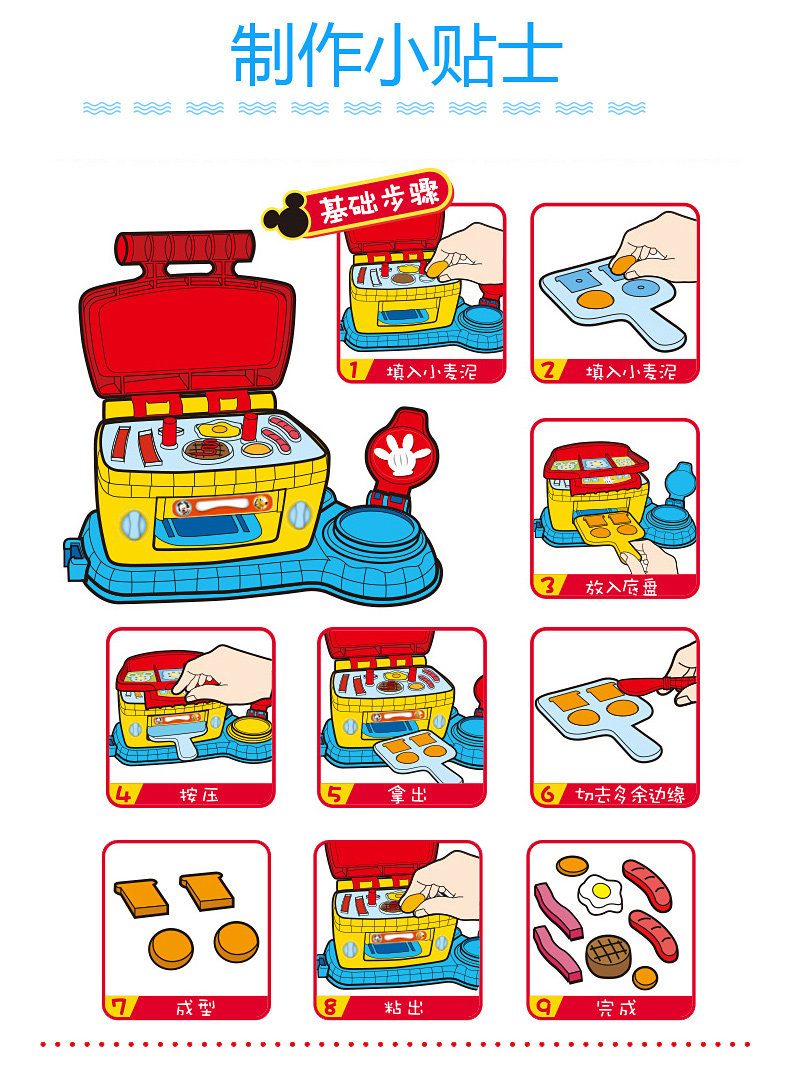 制作小贴士

基础步骤

1 填入小麦泥

2 填入小麦泥

3 放入底盘

4 按压

5 拿出

6 切去多余边缘

7 成型

8 粘出

9 完成