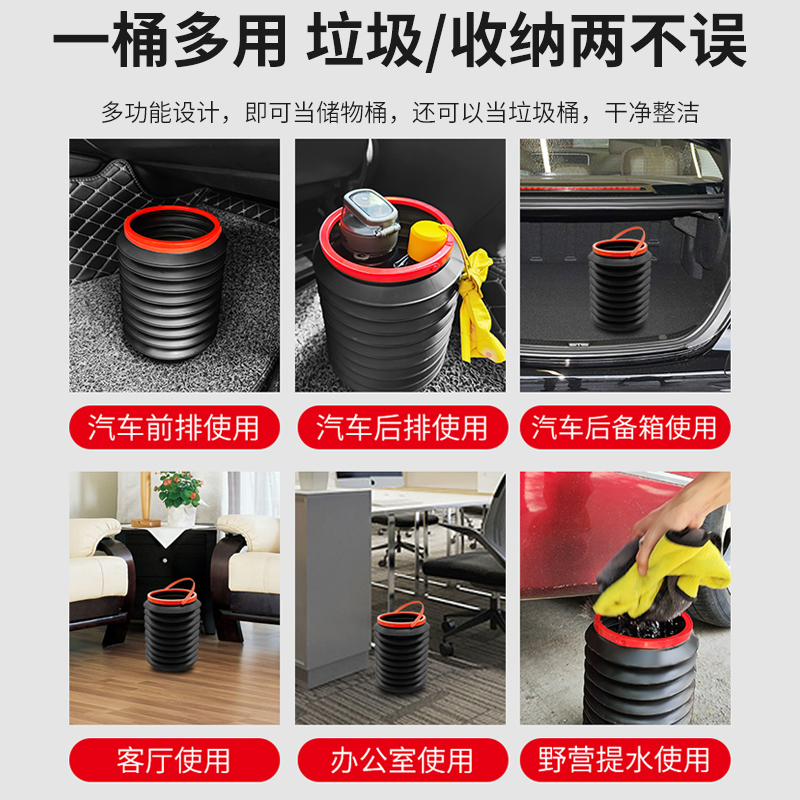 一桶多用 垃圾/收纳两不误

多功能设计，即可当储物桶，还可以当垃圾桶，干净整洁

汽车前排使用

汽车后排使用

汽车后备箱使用

客厅使用

办公室使用

野营提水使用