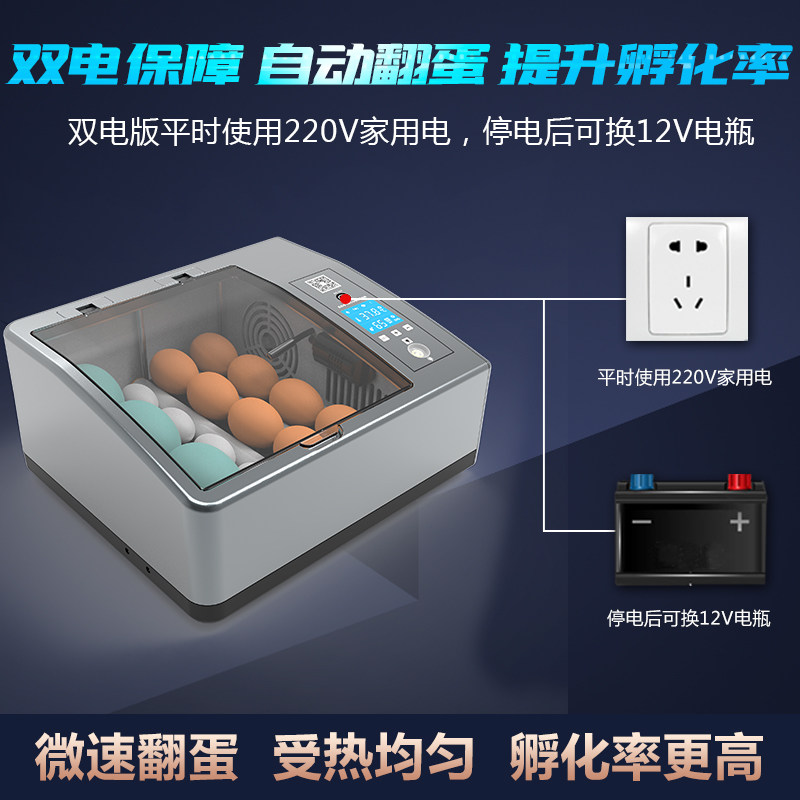 双电保障 自动翻蛋 提升孵化率

双电版平时使用220V家用电，停电后可换12V电瓶

平时使用220V家用电

停电后可换12V电瓶

微速翻蛋 受热均匀 孵化率更高