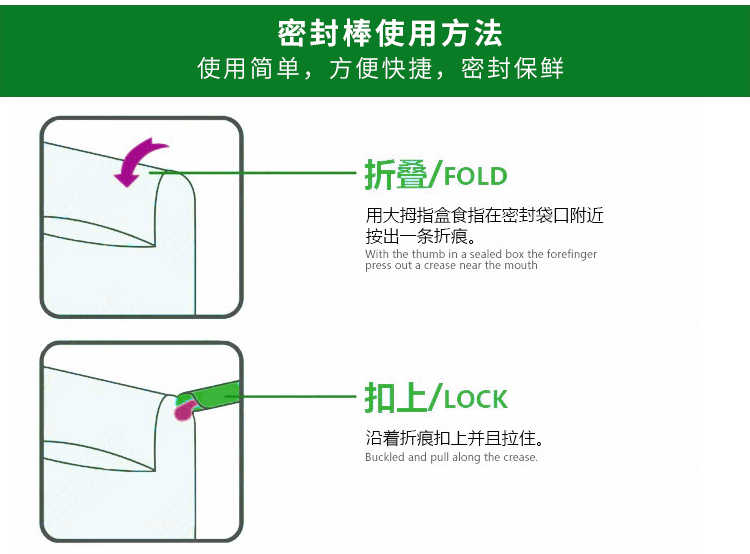 密封棒使用方法
使用简单，方便快捷，密封保鲜

折叠/FOLD
用大拇指盒食指在密封袋口附近按出一条折痕。
With the thumb in a sealed box the forefinger press out a crease near the mouth

扣上/LOCK
沿着折痕扣上并且拉住。
Buckled and pull along the crease.