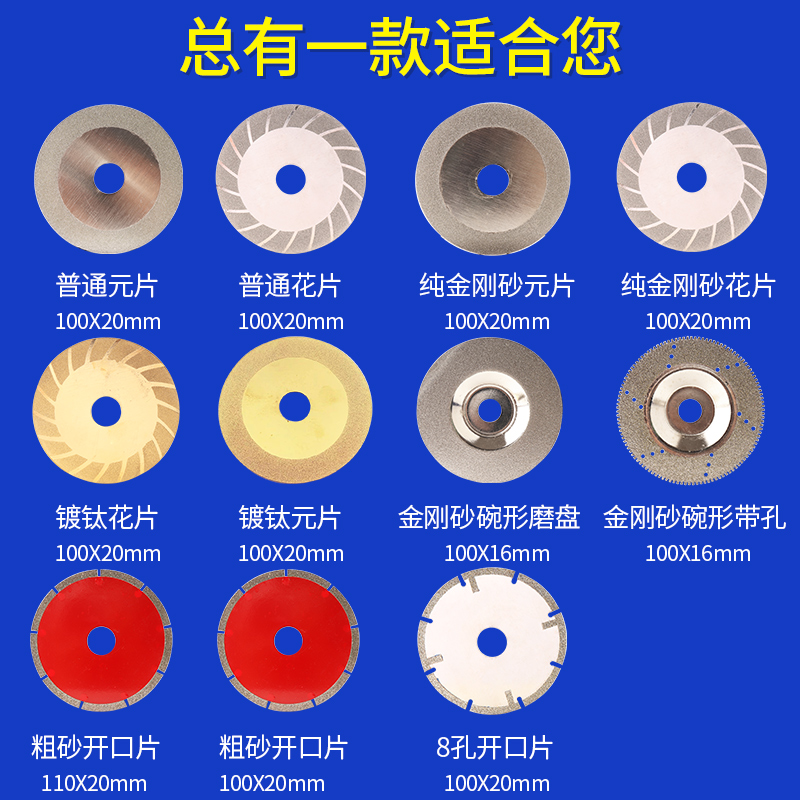 总有一款适合您

普通元片
100X20mm

普通花片
100X20mm

纯金刚砂元片
100X20mm

纯金刚砂花片
100X20mm

镀钛花片
100X20mm

镀钛元片
100X20mm

金刚砂碗形磨盘
100X16mm

金刚砂碗形带孔
100X16mm

粗砂开口片
110X20mm

粗砂开口片
100X20mm

8孔开口片
100X20mm