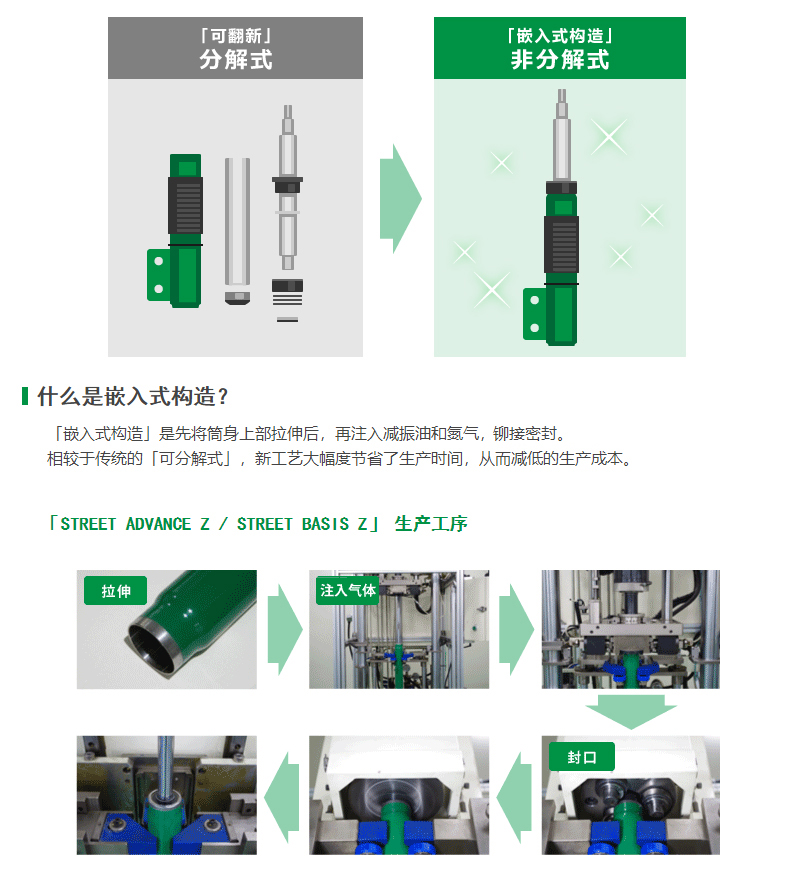 「可翻新」
分解式

「嵌入式构造」
非分解式

什么是嵌入式构造？

「嵌入式构造」是先将筒身上部拉伸后，再注入减振油和氮气，铆接密封。
相较于传统的「可分解式」，新工艺大幅度节省了生产时间，从而减低的生产成本。

「STREET ADVANCE Z / STREET BASIS Z」 生产工序

拉伸

注入气体

封口