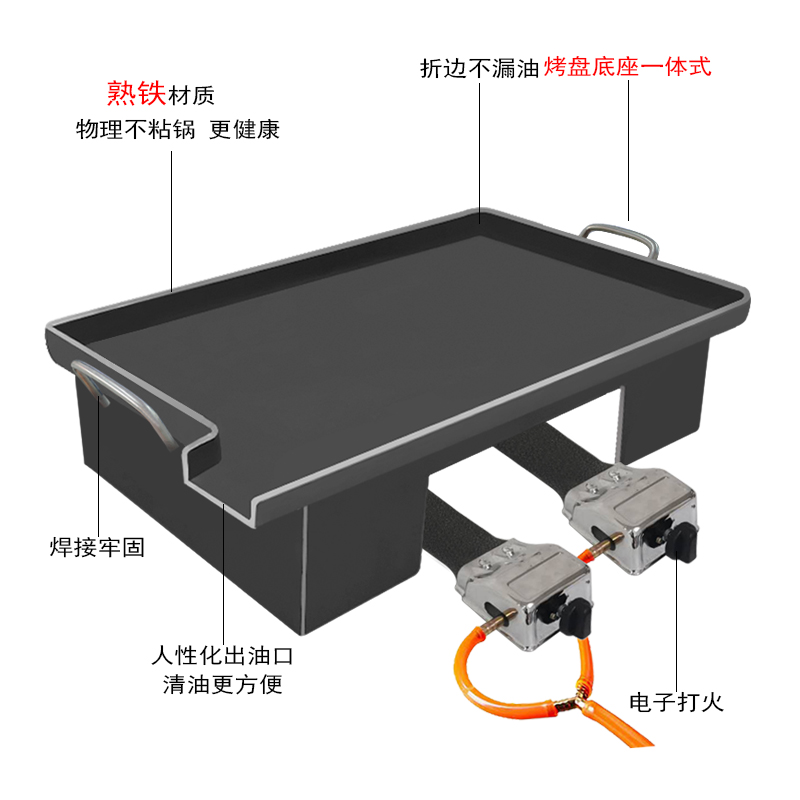 熟铁材质
物理不粘锅 更健康

折边不漏油 烤盘底座一体式

焊接牢固

人性化出油口
清油更方便

电子打火