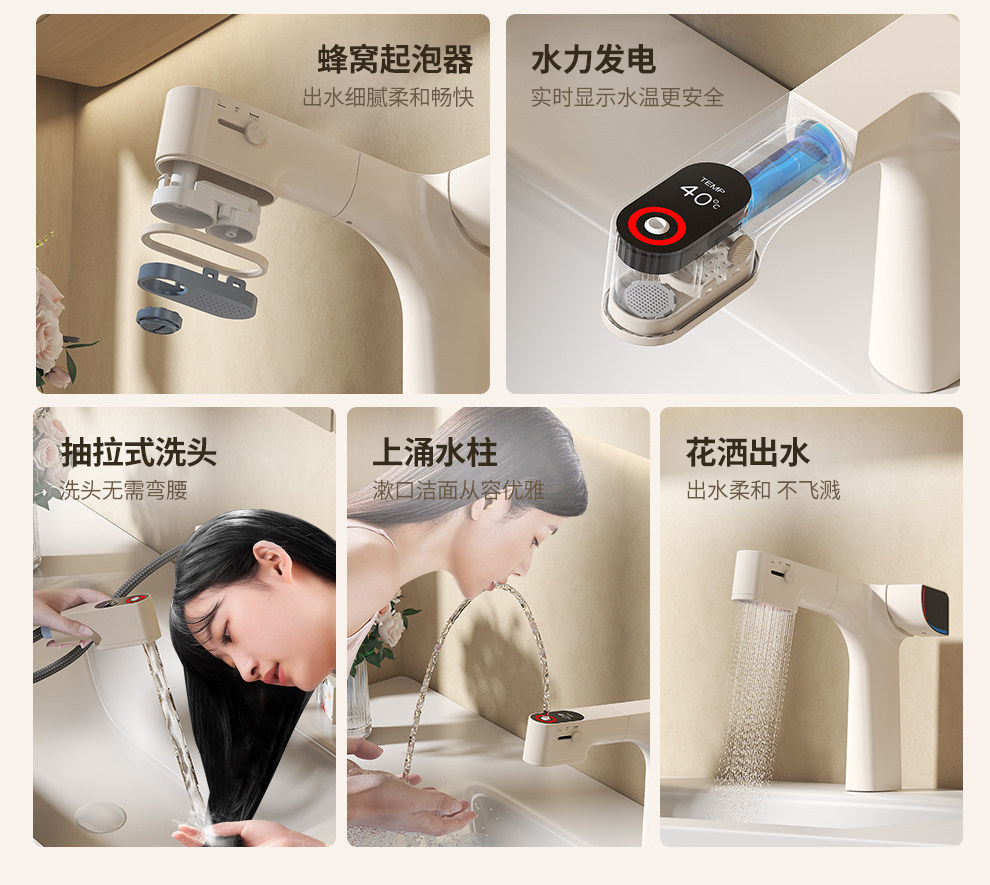 蜂窝起泡器
出水细腻柔和畅快

水力发电
实时显示水温更安全

TEMP
40℃

抽拉式洗头
洗头无需弯腰

上涌水柱
漱口洁面从容优雅

花洒出水
出水柔和 不飞溅