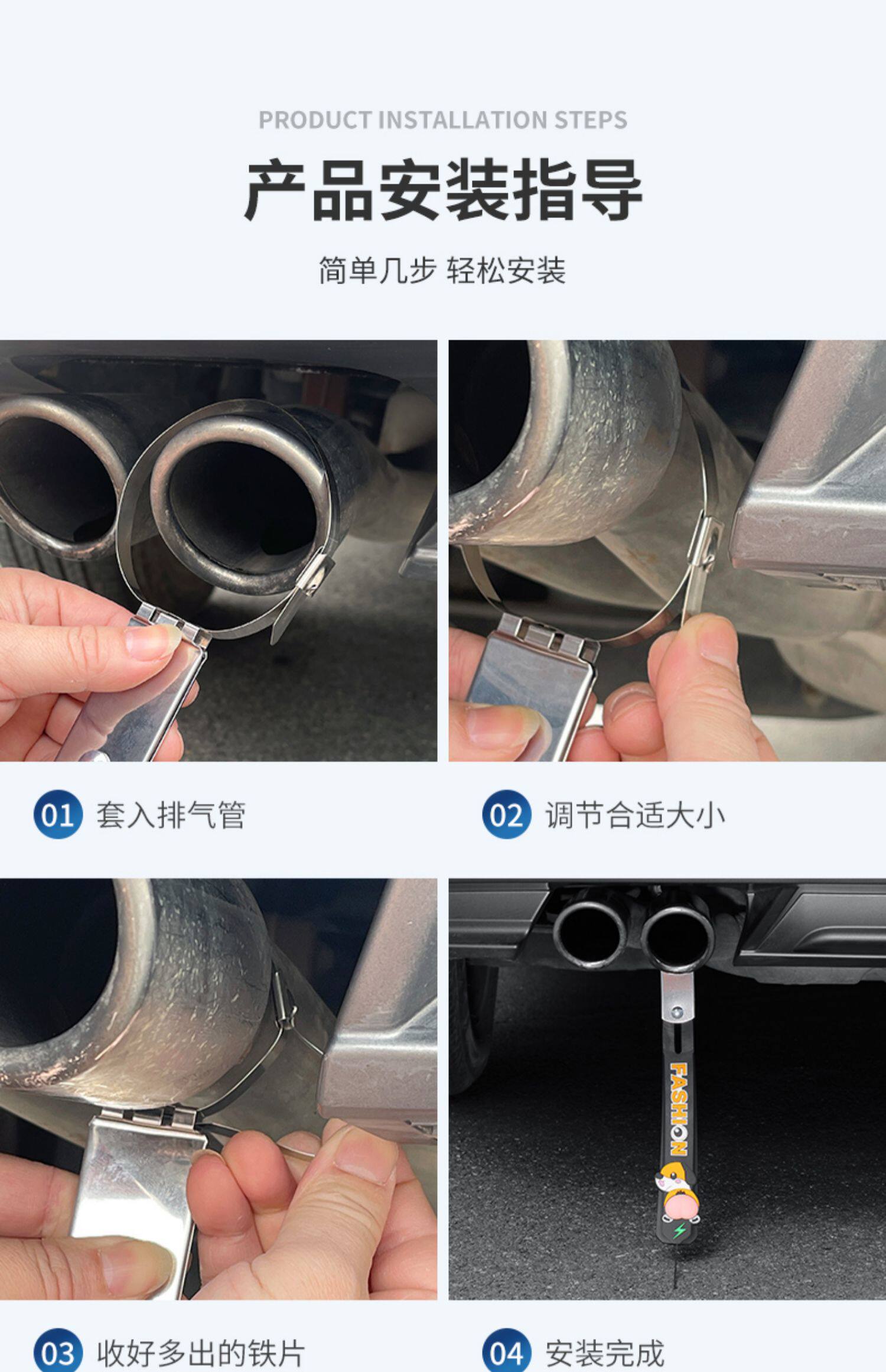 PRODUCT INSTALLATION STEPS

产品安装指导

简单几步 轻松安装

01 套入排气管

02 调节合适大小

FASHION

03 收好多出的铁片

04 安装完成