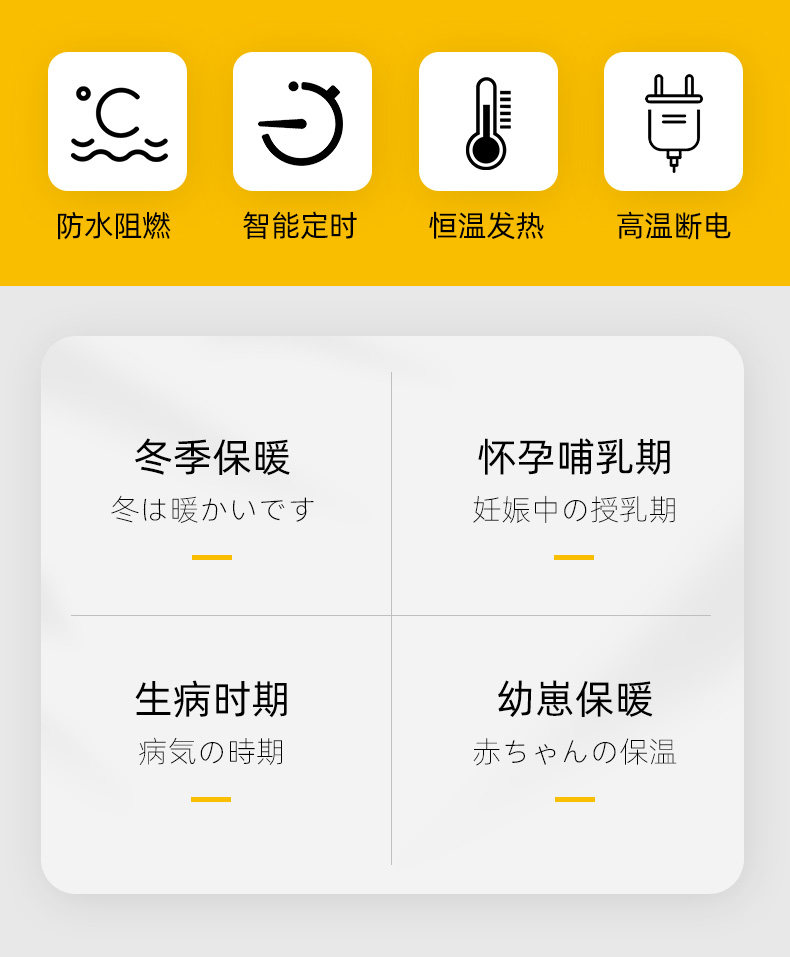 防水阻燃

智能定时

恒温发热

高温断电

冬季保暖

冬は暖かいです

怀孕哺乳期

妊娠中の授乳期

生病时期

病気の時期

幼崽保暖

赤ちゃんの保温