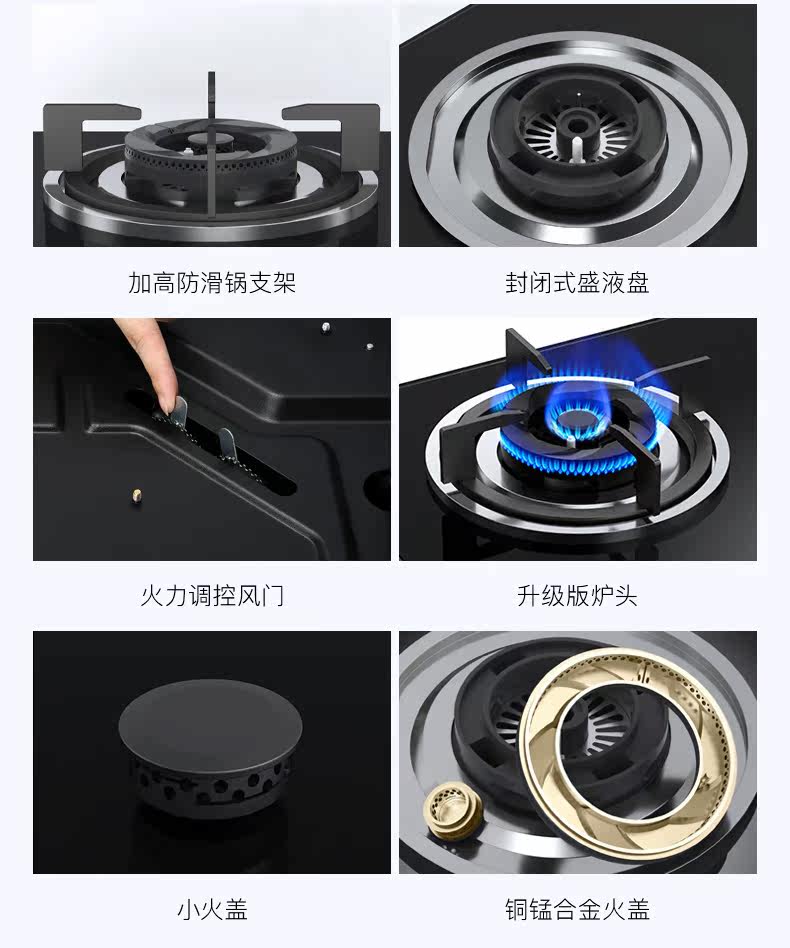 加高防滑锅支架

封闭式盛液盘

火力调控风门

升级版炉头

小火盖

铜锰合金火盖