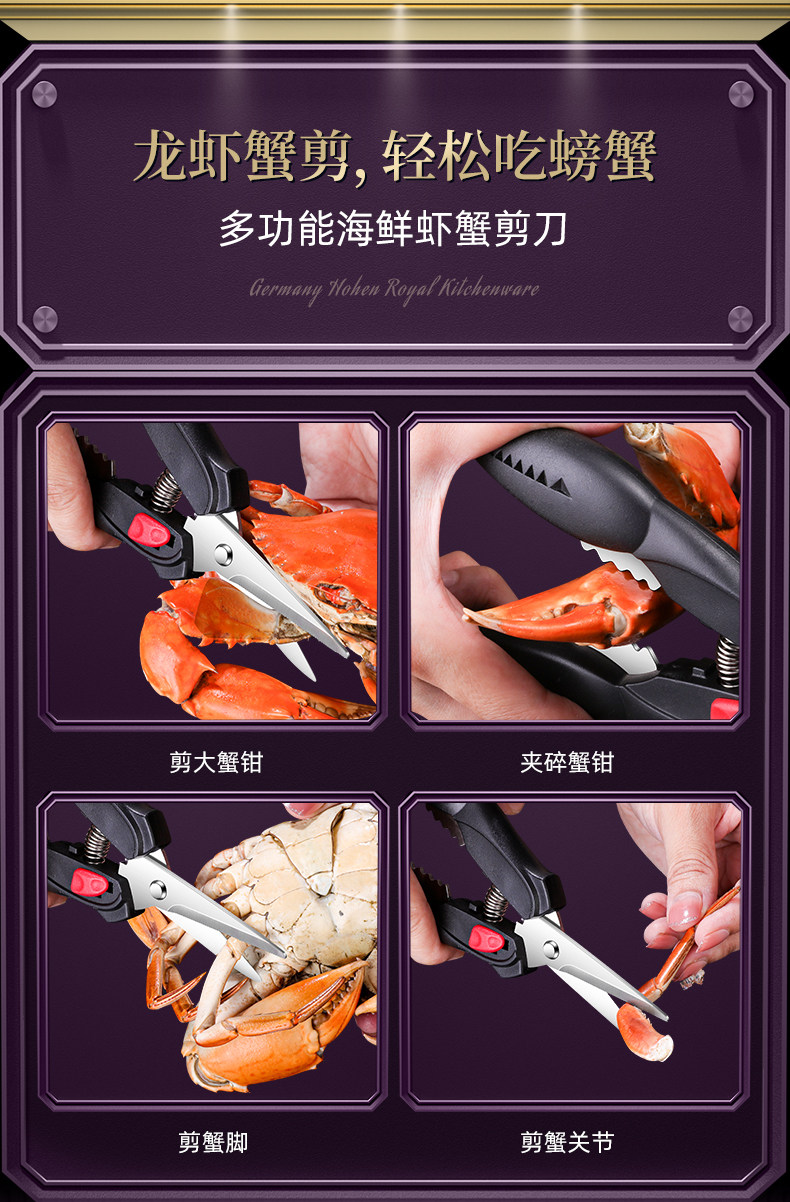 龙虾蟹剪, 轻松吃螃蟹
多功能海鲜虾蟹剪刀
Germany Hohen Royal Kitchenware

剪大蟹钳

夹碎蟹钳

剪蟹脚

剪蟹关节