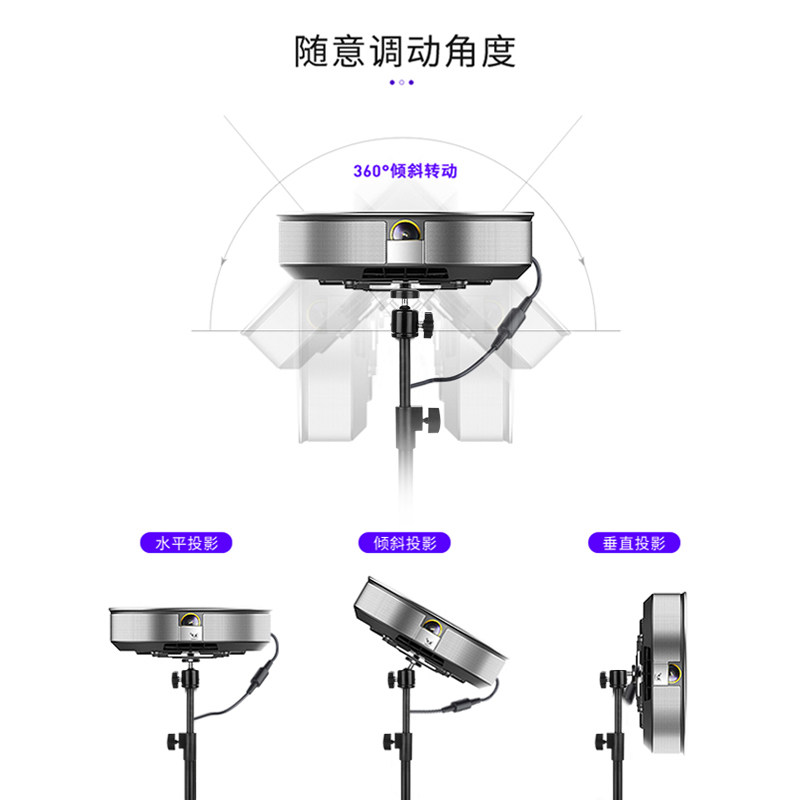 随意调动角度

360°倾斜转动

水平投影

倾斜投影

垂直投影