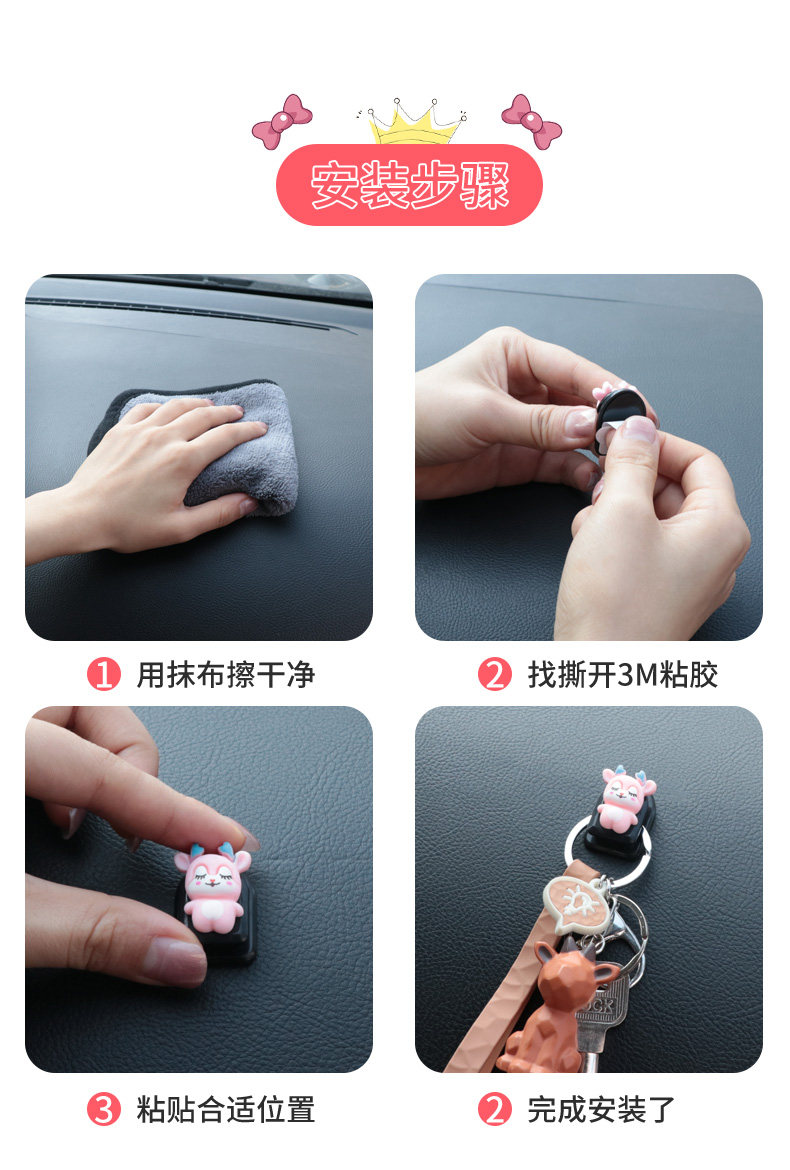 安装步骤

1 用抹布擦干净

2 找撕开3M粘胶

3 粘贴合适位置

2 完成安装了