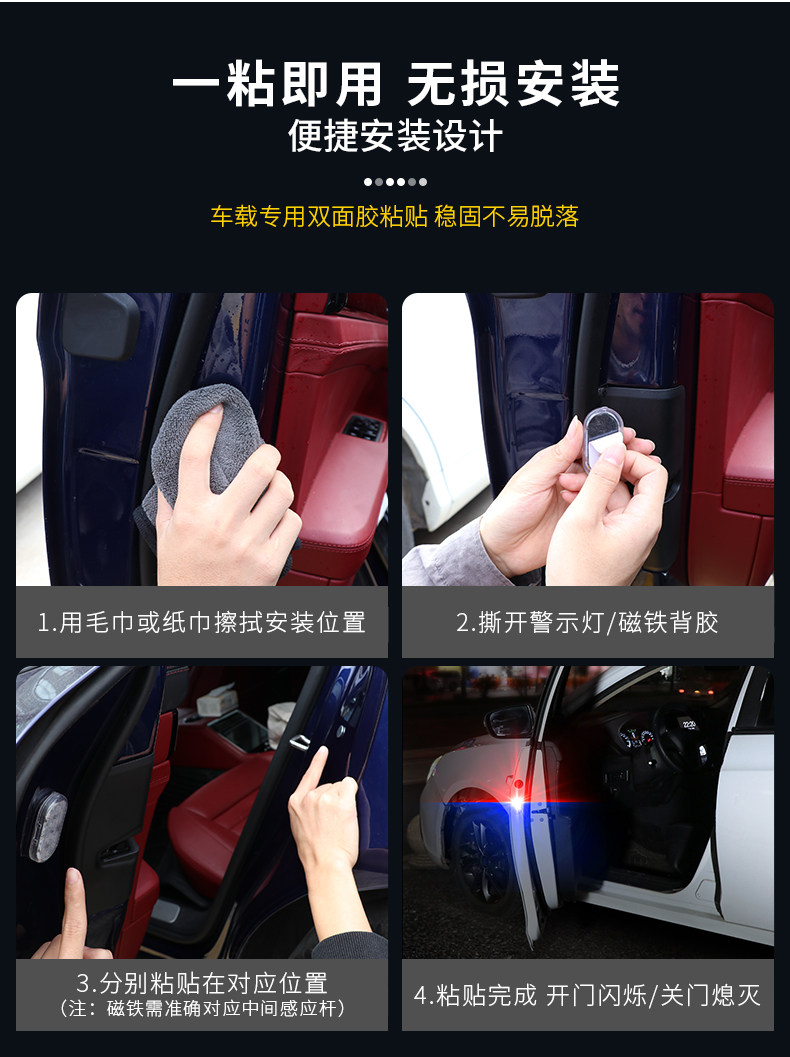 一粘即用 无损安装
便捷安装设计

车载专用双面胶粘贴 稳固不易脱落

1.用毛巾或纸巾擦拭安装位置

2.撕开警示灯/磁铁背胶

3.分别粘贴在对应位置
（注：磁铁需准确对应中间感应杆）

4.粘贴完成 开门闪烁/关门熄灭