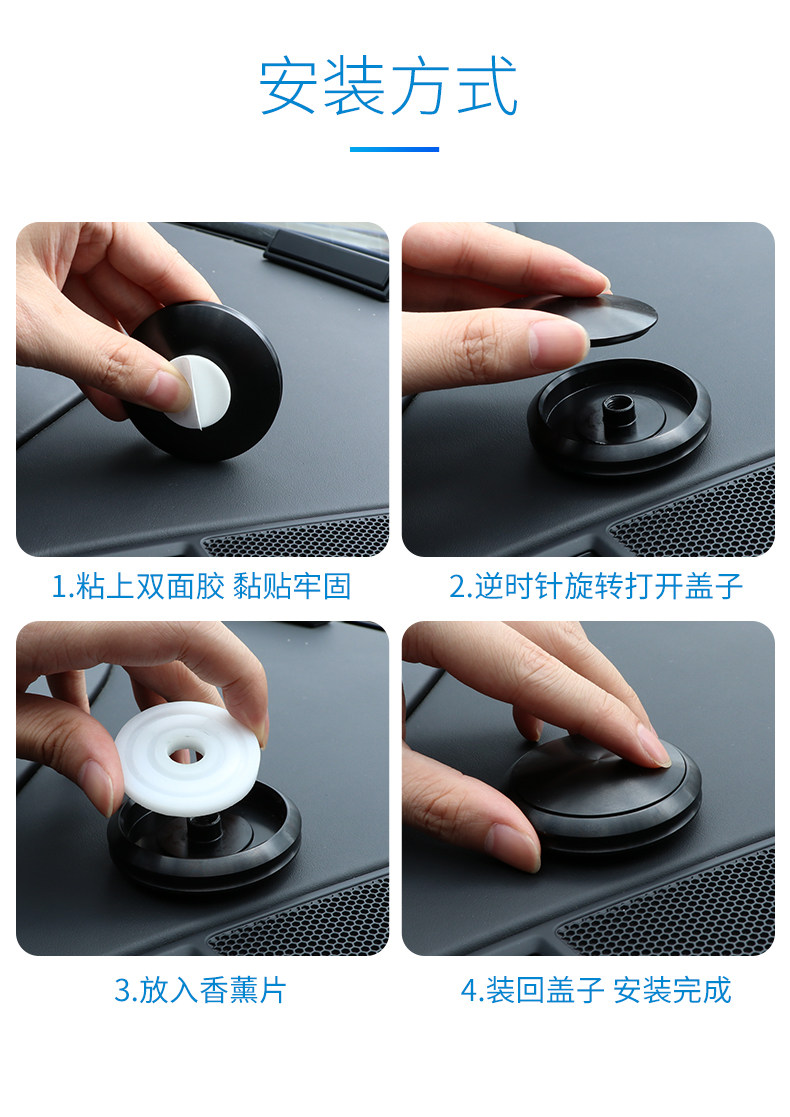 安装方式

1.粘上双面胶 黏贴牢固

2.逆时针旋转打开盖子

3.放入香薰片

4.装回盖子 安装完成