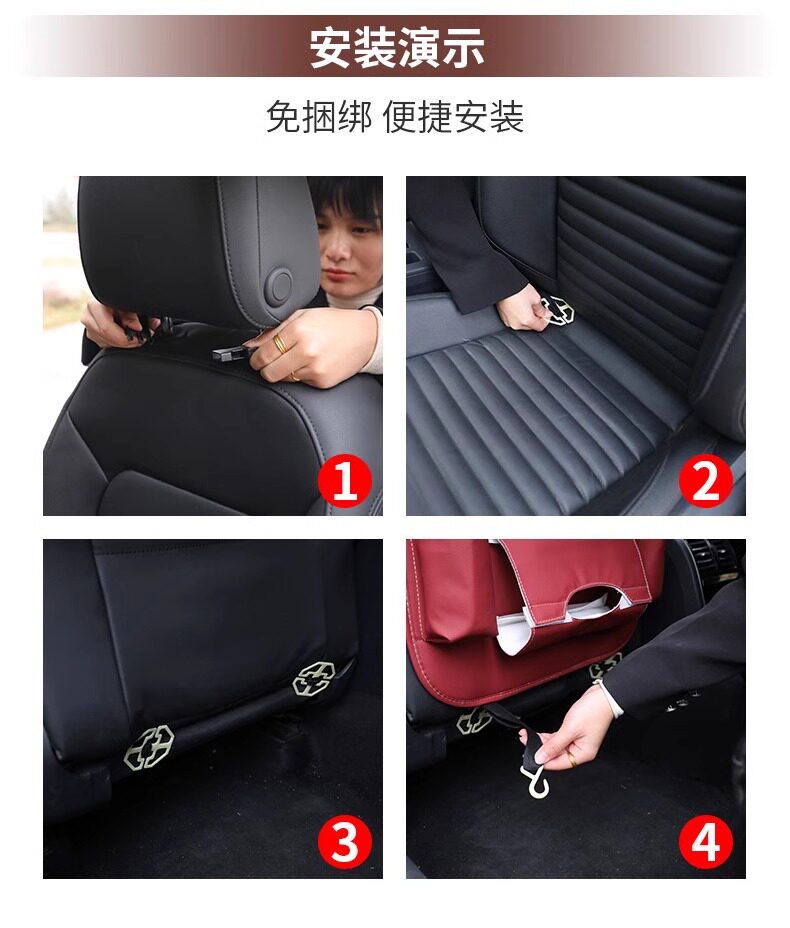 安装演示

免捆绑 便捷安装

1

2

3

4