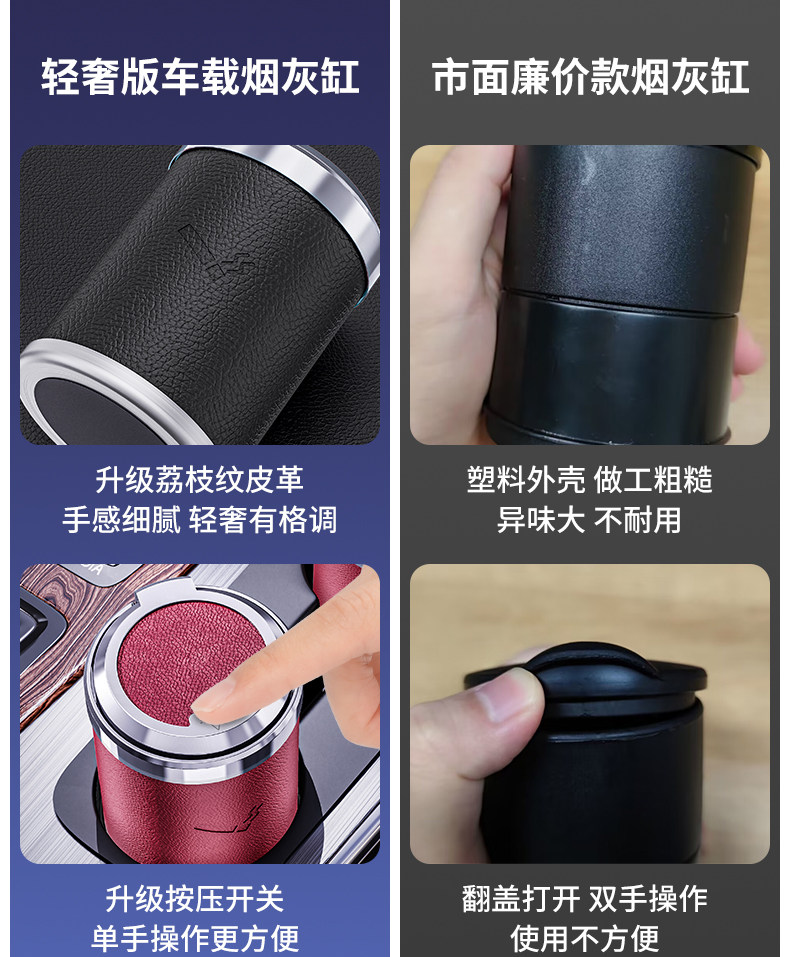 轻奢版车载烟灰缸

升级荔枝纹皮革
手感细腻 轻奢有格调

升级按压开关
单手操作更方便

市面廉价款烟灰缸

塑料外壳 做工粗糙
异味大 不耐用

翻盖打开 双手操作
使用不方便