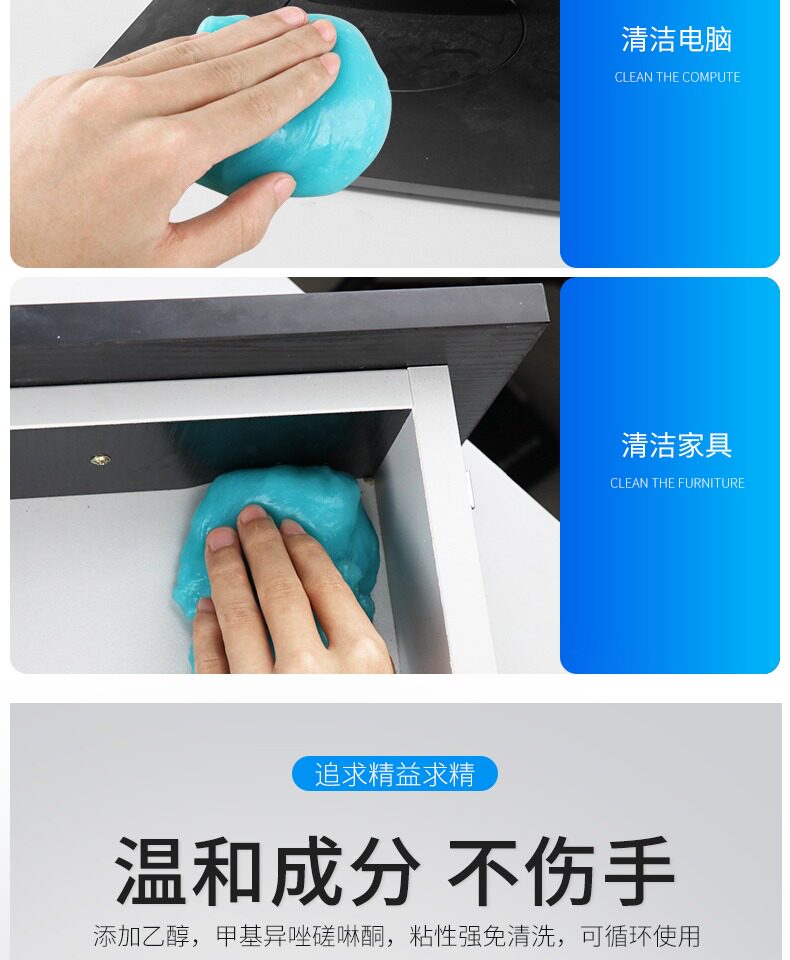 清洁电脑
CLEAN THE COMPUTE

清洁家具
CLEAN THE FURNITURE

追求精益求精

温和成分 不伤手

添加乙醇，甲基异唑磋啉酮，粘性强免清洗，可循环使用