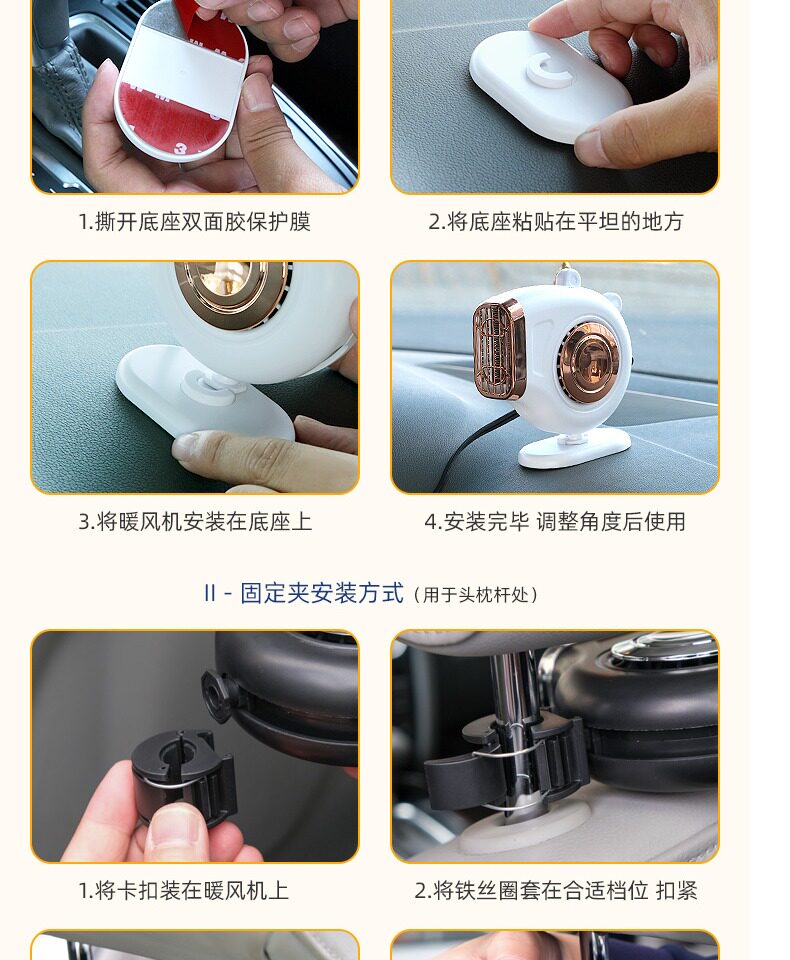 1.撕开底座双面胶保护膜

2.将底座粘贴在平坦的地方

3.将暖风机安装在底座上

4.安装完毕 调整角度后使用

II - 固定夹安装方式（用于头枕杆处）

1.将卡扣装在暖风机上

2.将铁丝圈套在合适档位 扣紧