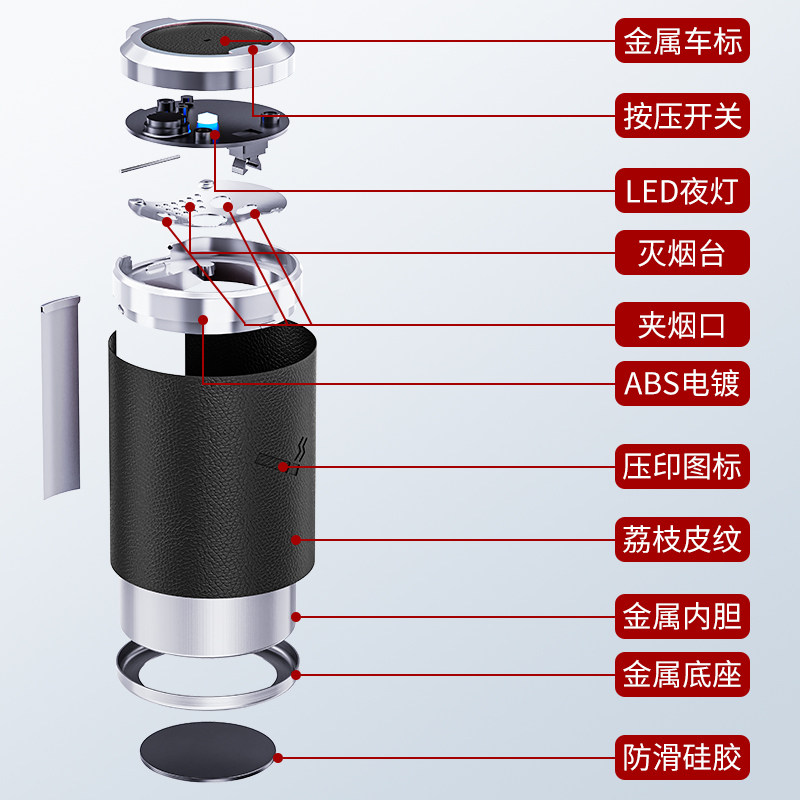 金属车标
按压开关
LED夜灯
灭烟台
夹烟口
ABS电镀
压印图标
荔枝皮纹
金属内胆
金属底座
防滑硅胶