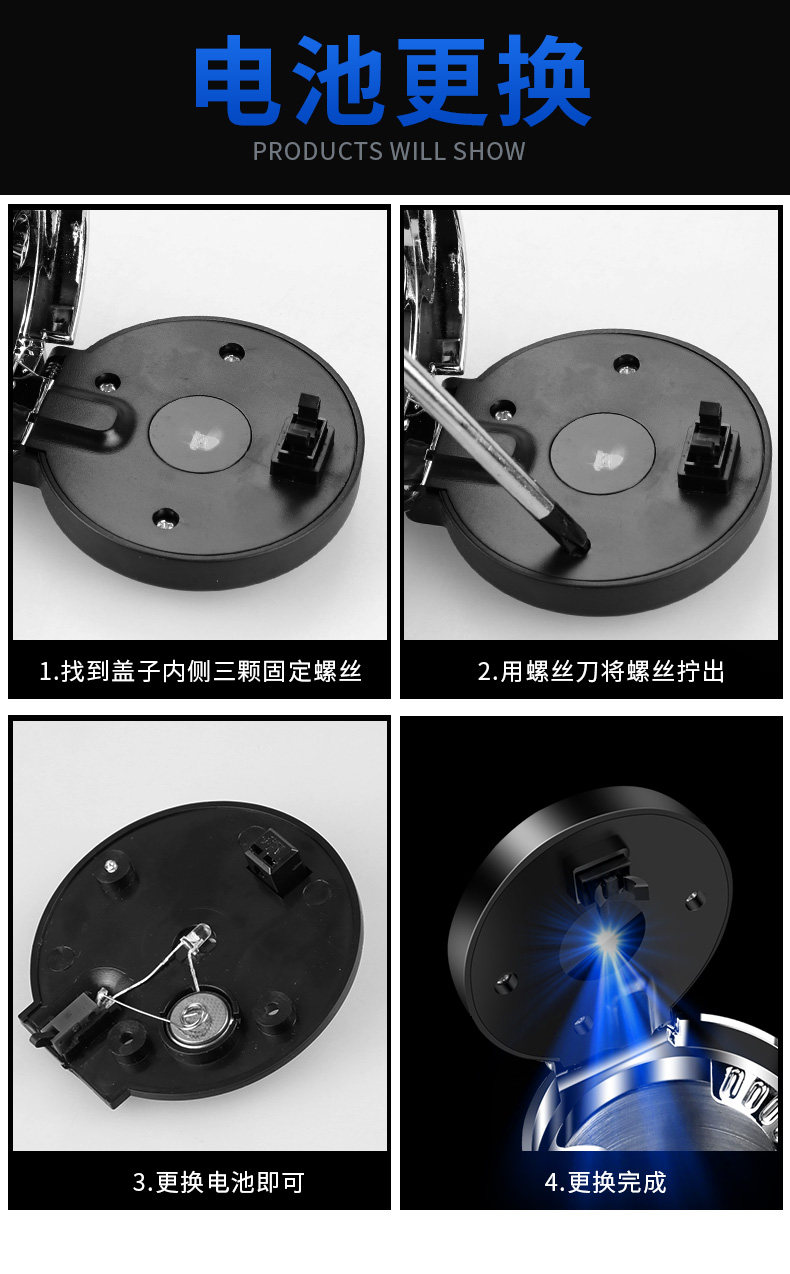 电池更换

PRODUCTS WILL SHOW

1.找到盖子内侧三颗固定螺丝

2.用螺丝刀将螺丝拧出

3.更换电池即可

4.更换完成