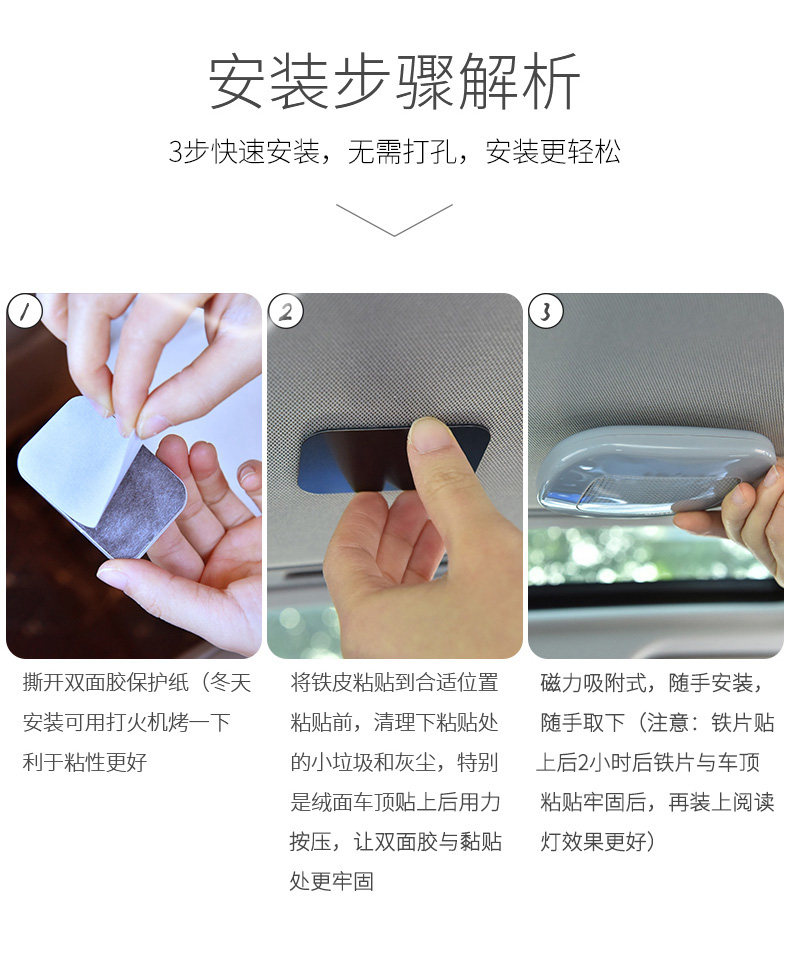 安装步骤解析

3步快速安装，无需打孔，安装更轻松

1

撕开双面胶保护纸（冬天安装可用打火机烤一下利于粘性更好

2

将铁皮粘贴到合适位置粘贴前，清理下粘贴处的小垃圾和灰尘，特别是绒面车顶贴上后用力按压，让双面胶与黏贴处更牢固

3

磁力吸附式，随手安装，随手取下（注意：铁片贴上后2小时后铁片与车顶粘贴牢固后，再装上阅读灯效果更好）