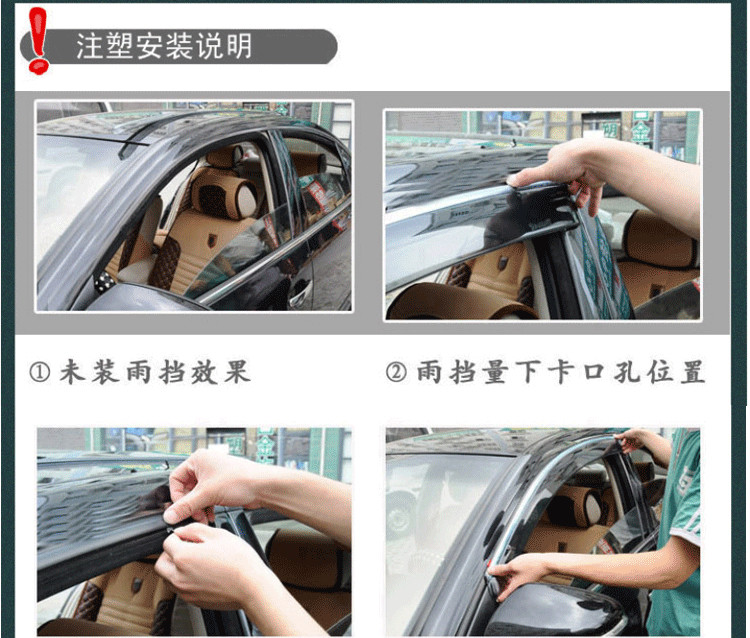 注塑安装说明

① 未装雨挡效果

② 雨挡量下卡口孔位置