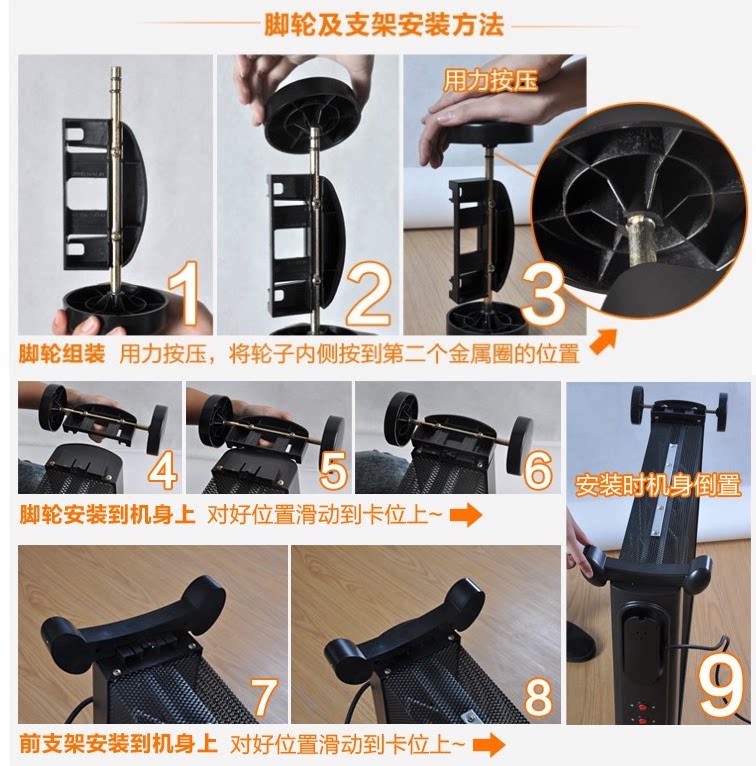 脚轮及支架安装方法

用力按压

1

2

3

脚轮组装 用力按压，将轮子内侧按到第二个金属圈的位置

4

5

6

安装时机身倒置

脚轮安装到机身上 对好位置滑动到卡位上~

7

8

9

前支架安装到机身上 对好位置滑动到卡位上~