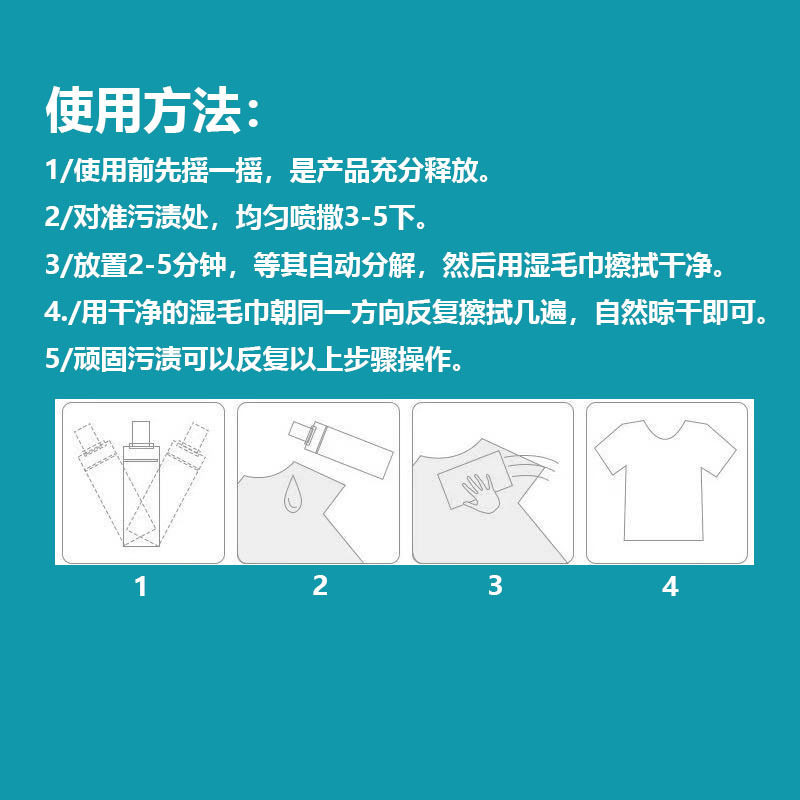 使用方法：

1/使用前先摇一摇，是产品充分释放。

2/对准污渍处，均匀喷撒3-5下。

3/放置2-5分钟，等其自动分解，然后用湿毛巾擦拭干净。

4./用干净的湿毛巾朝同一方向反复擦拭几遍，自然晾干即可。

5/顽固污渍可以反复以上步骤操作。

1

2

3

4