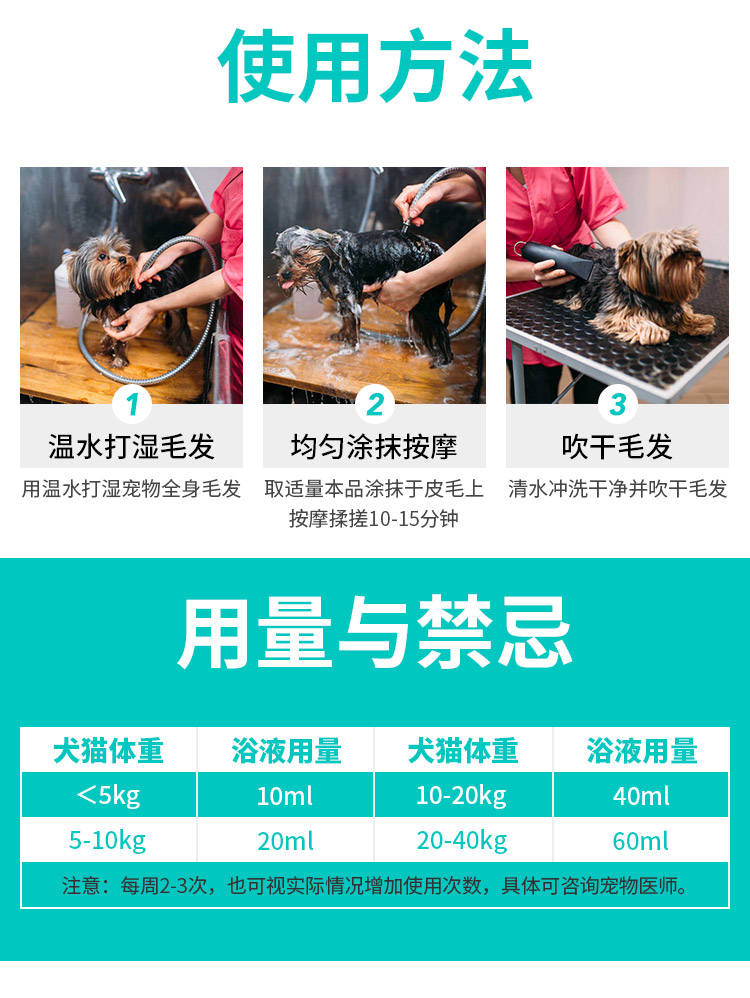 使用方法

1
温水打湿毛发
用温水打湿宠物全身毛发

2
均匀涂抹按摩
取适量本品涂抹于皮毛上按摩揉搓10-15分钟

3
吹干毛发
清水冲洗干净并吹干毛发

用量与禁忌

| 犬猫体重 | 浴液用量 | 犬猫体重 | 浴液用量 |
|---|---|---|---|
| ＜5kg | 10ml | 10-20kg | 40ml |
| 5-10kg | 20ml | 20-40kg | 60ml |

注意：每周2-3次，也可视实际情况增加使用次数，具体可咨询宠物医师。