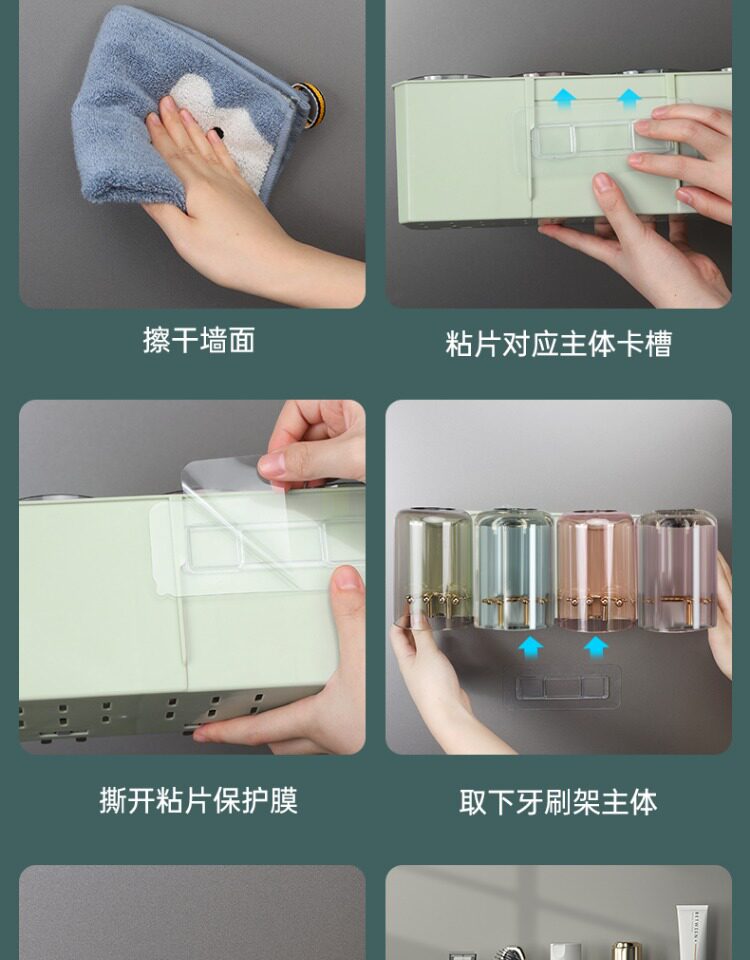 擦干墙面

粘片对应主体卡槽

撕开粘片保护膜

取下牙刷架主体